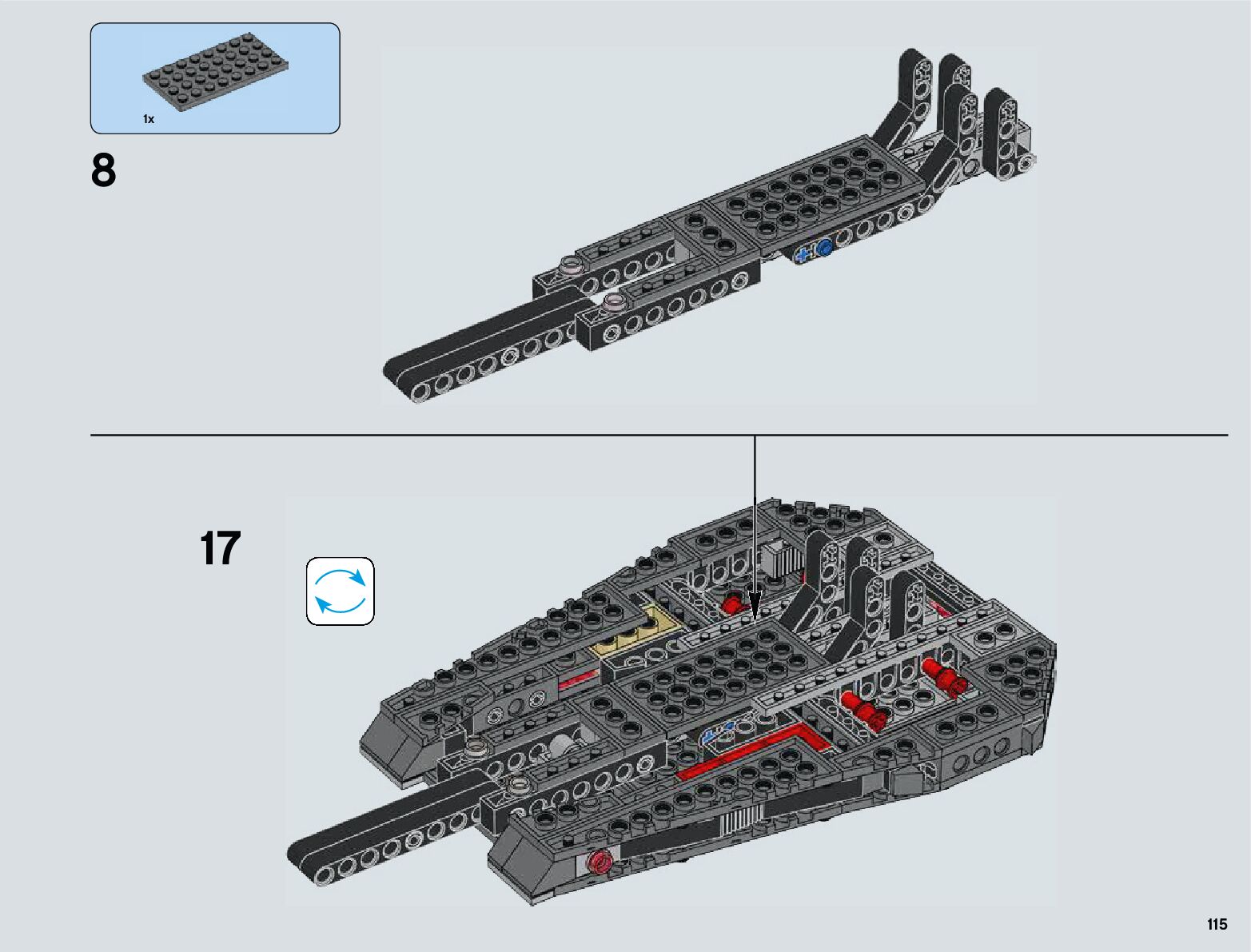 1x

8

17

115