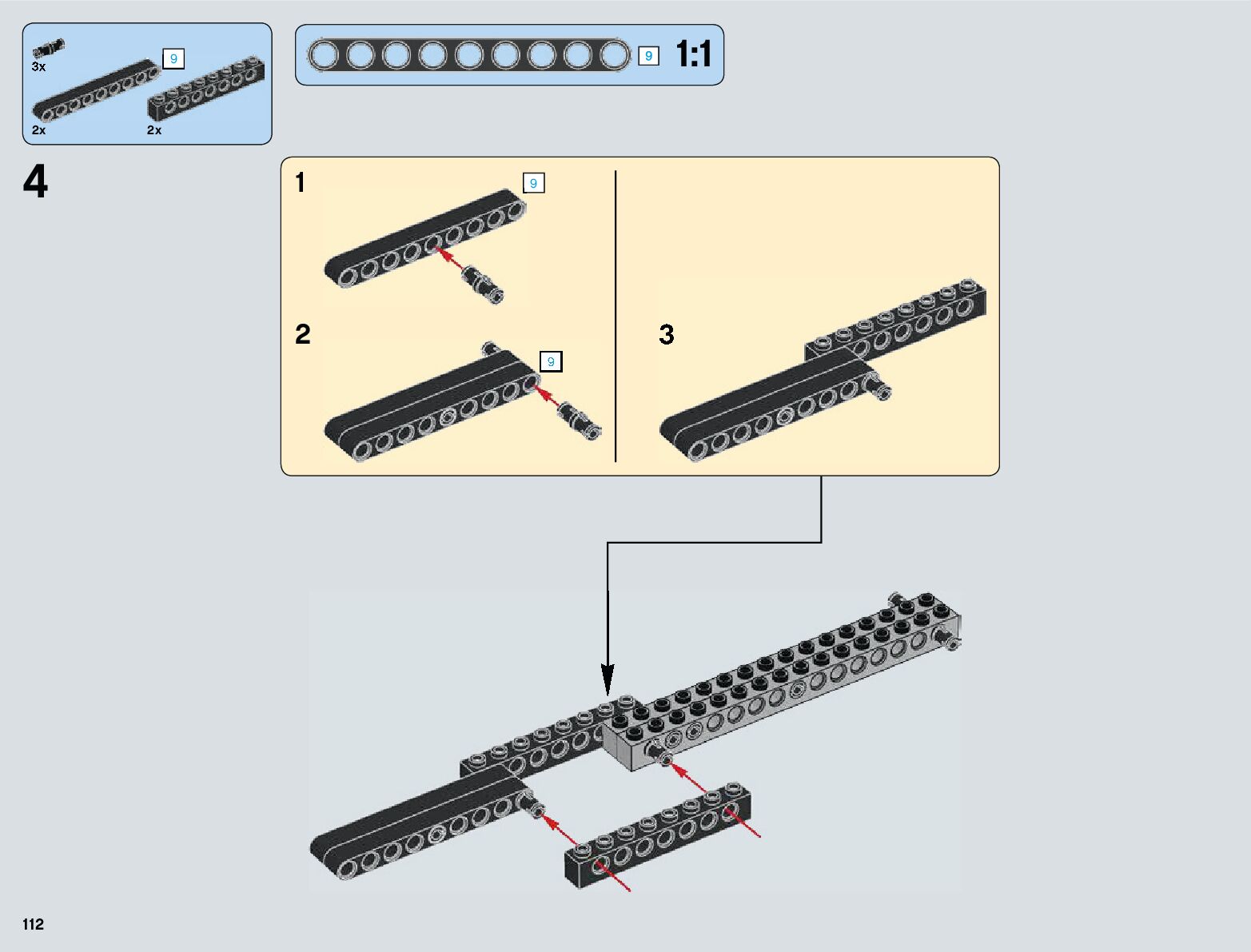 3x
9
2x
2x

9 1:1

4

1
9

2
9

3

112