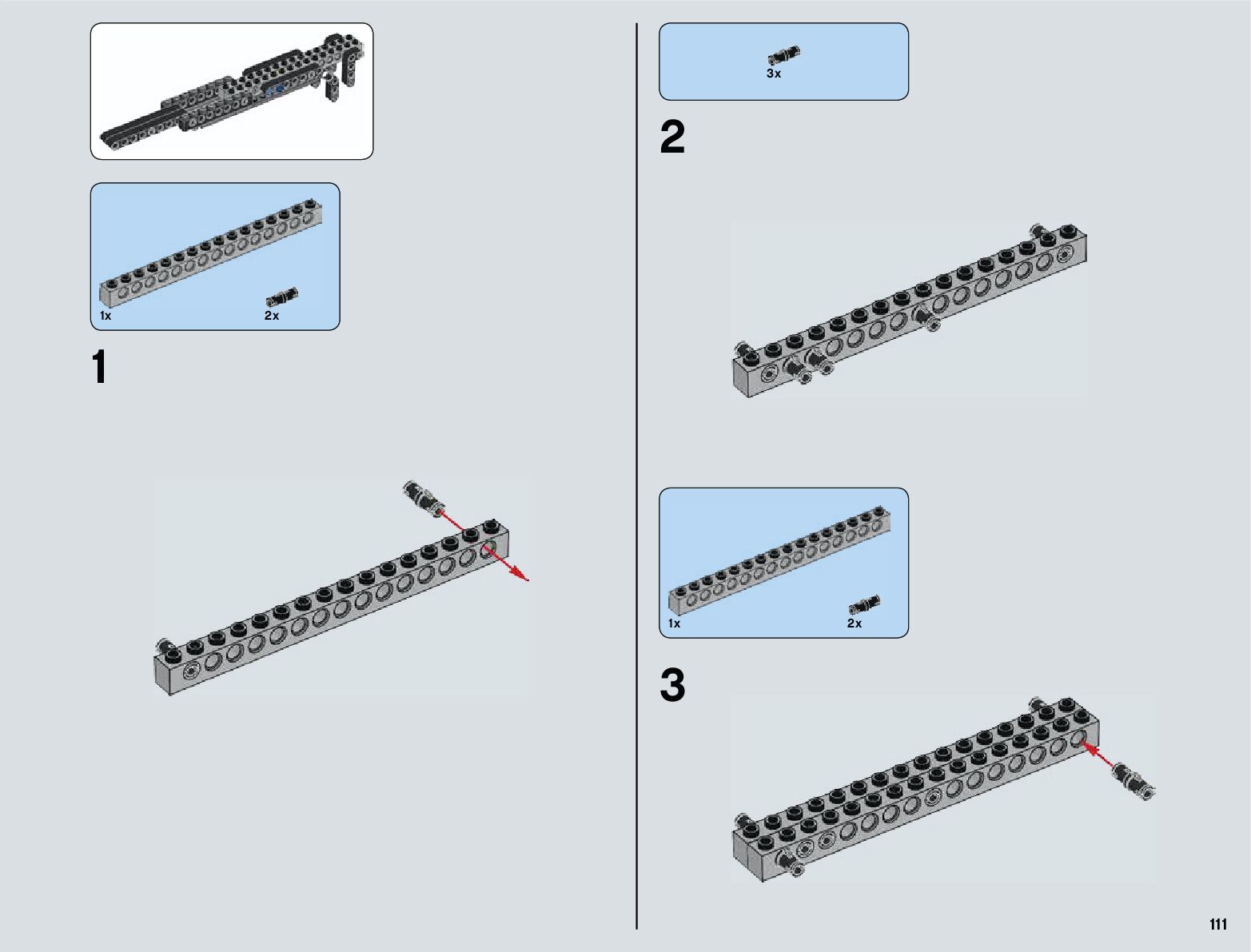 1x

2x

1

3x

2

1x

2x

3

111