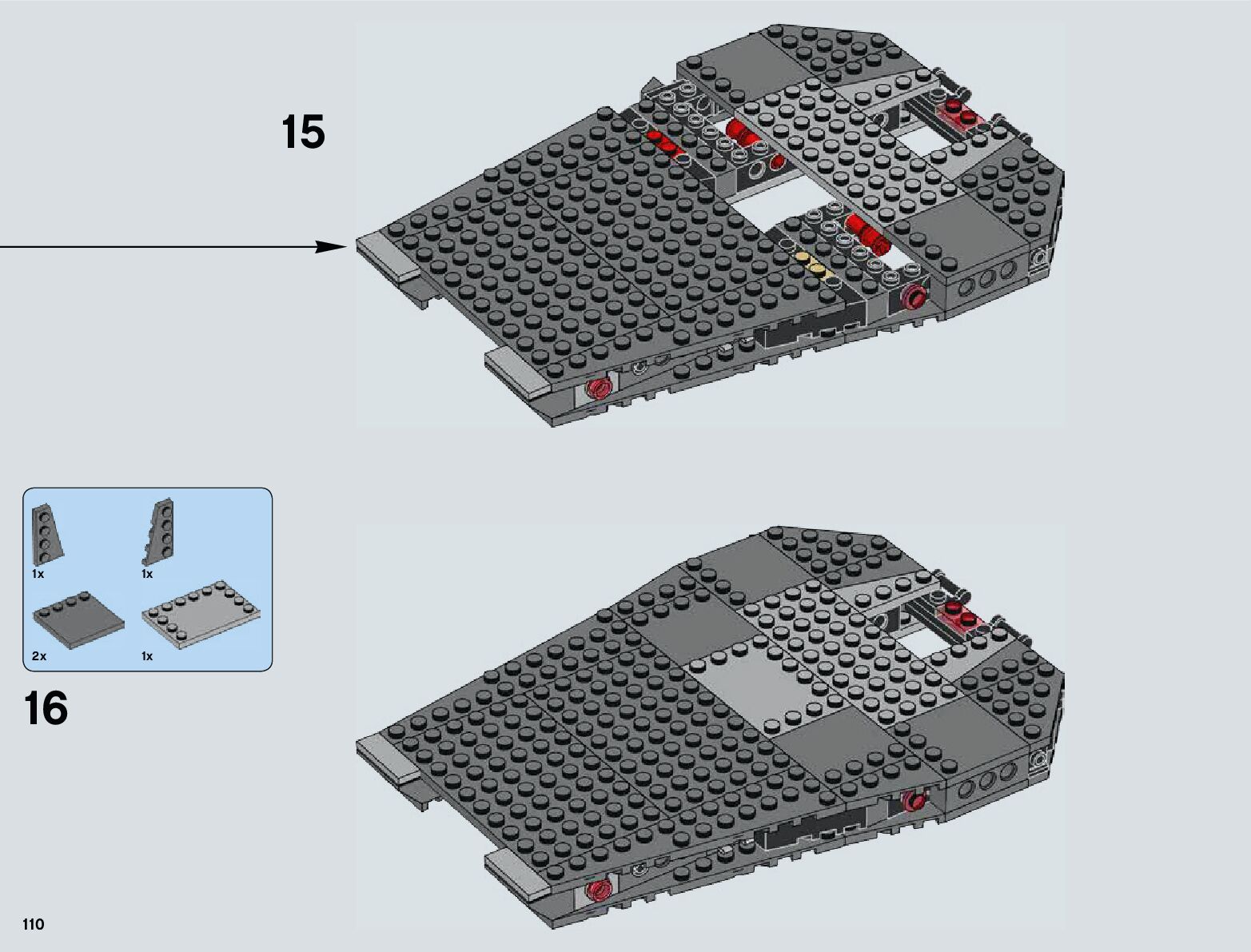 15

1x

1x

2x

1x

16

110