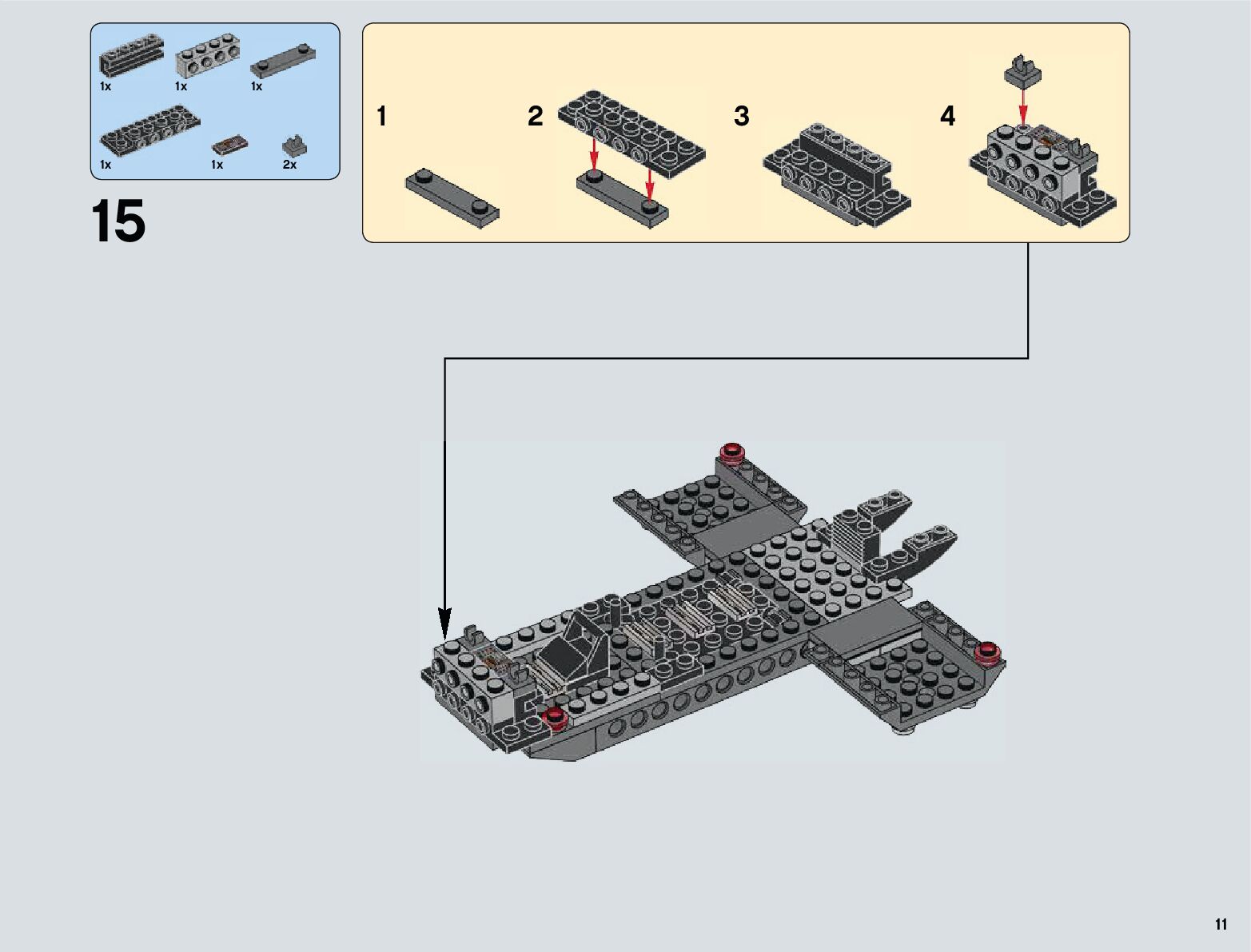 1x
1x
1x
1x
1x
2x

15

1
2
3
4

11