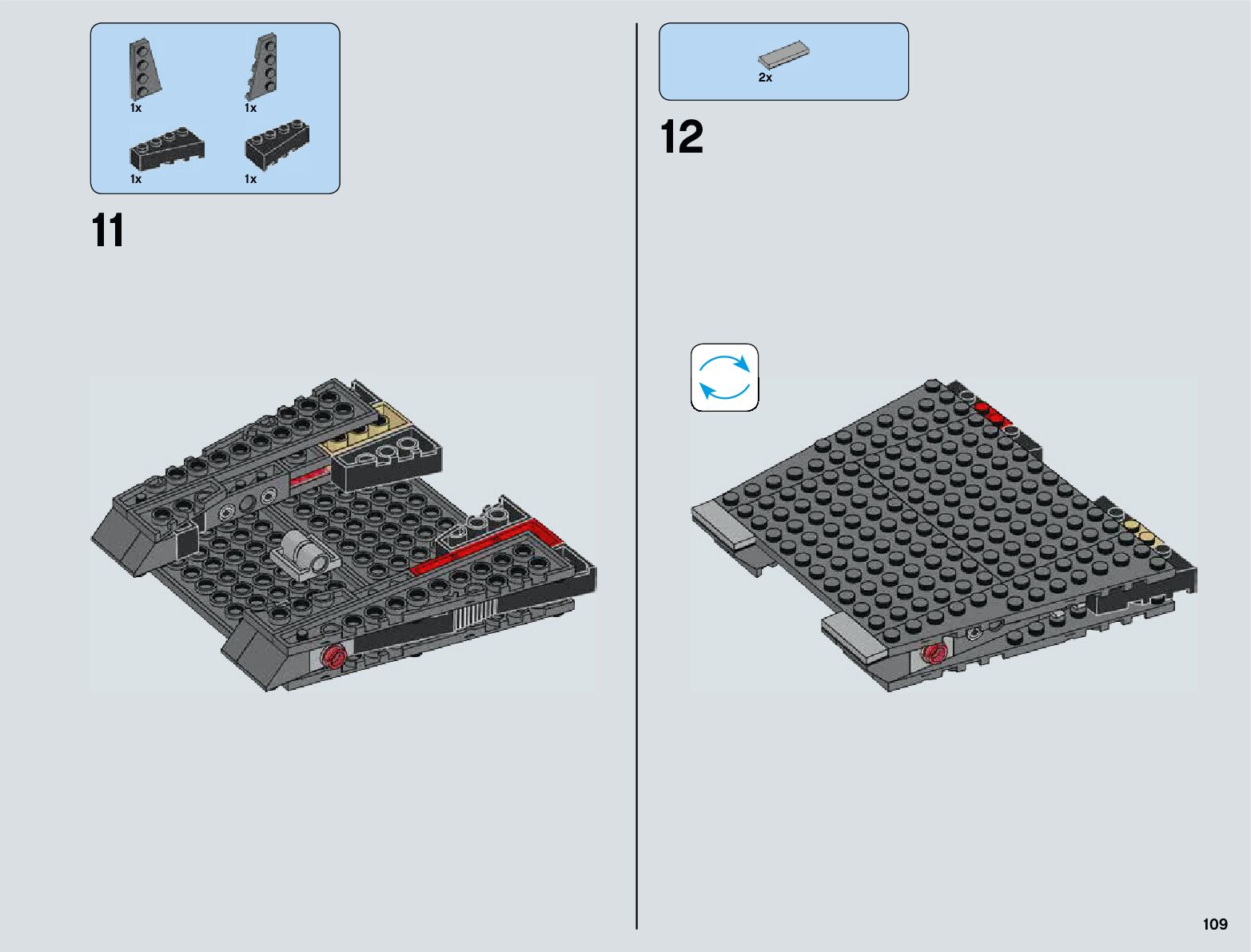 1x

1x

1x

1x

11

2x

12

109