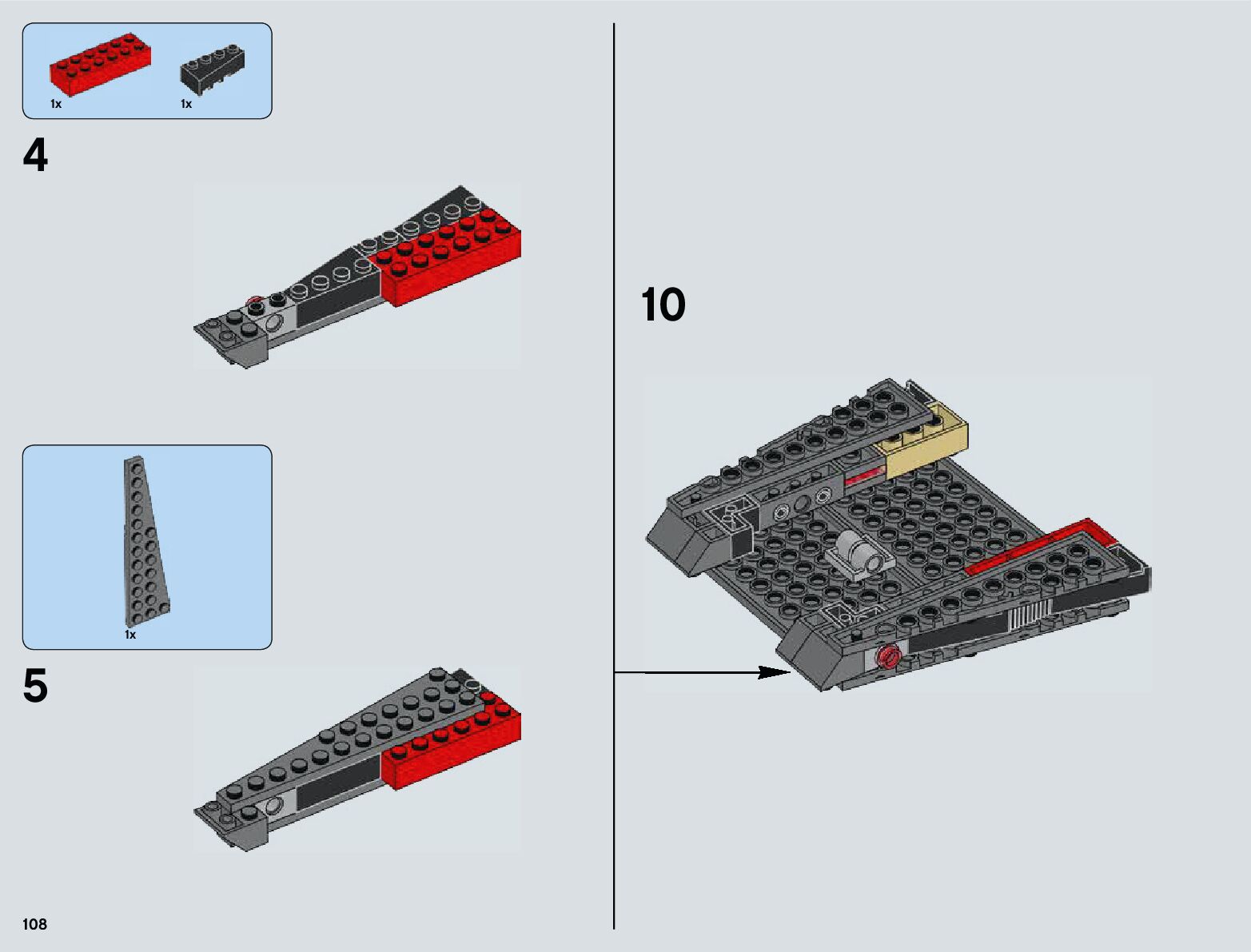 1x

1x

4

1x

5

10

108