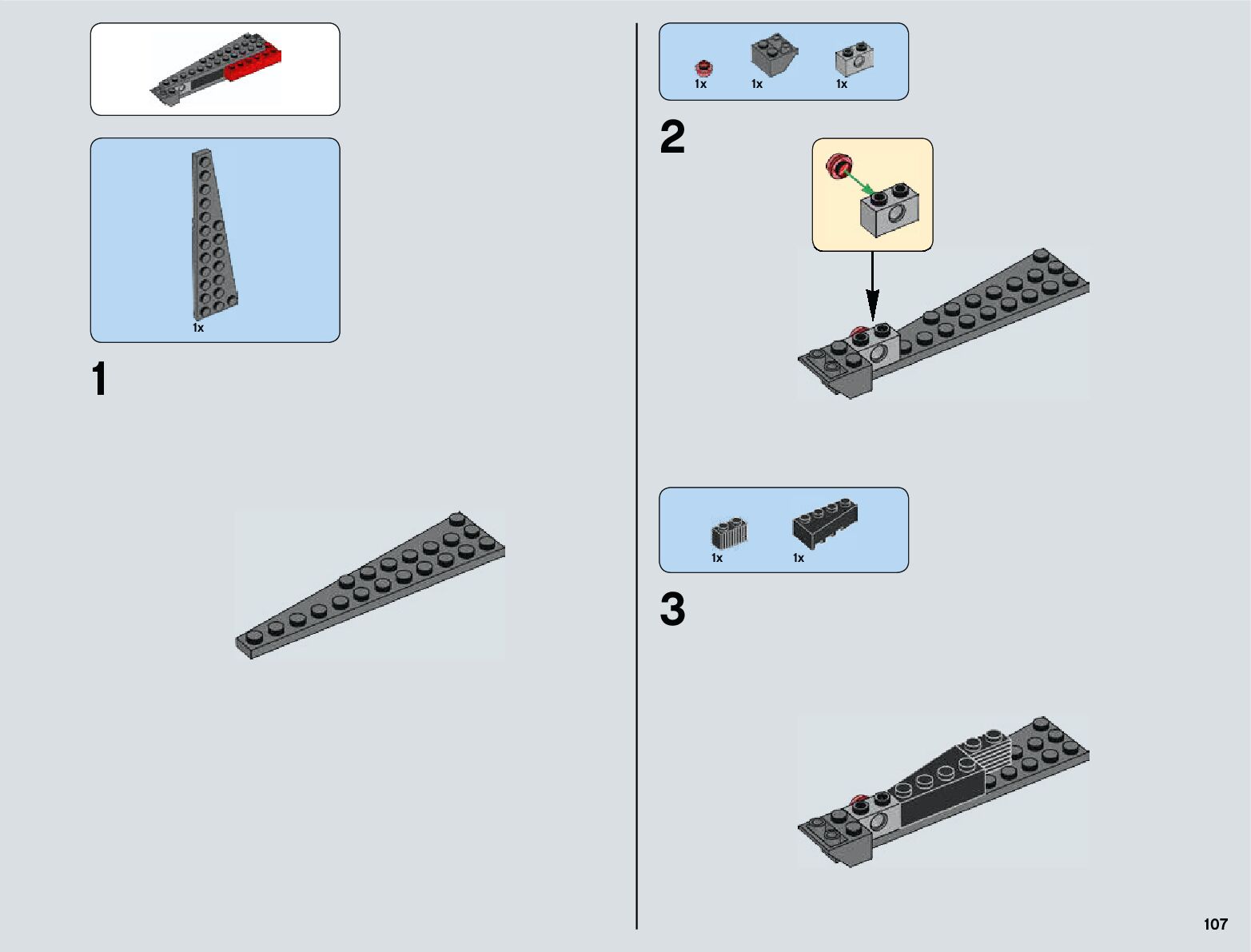 1x

1

1x 1x 1x

2

1x 1x

3

107