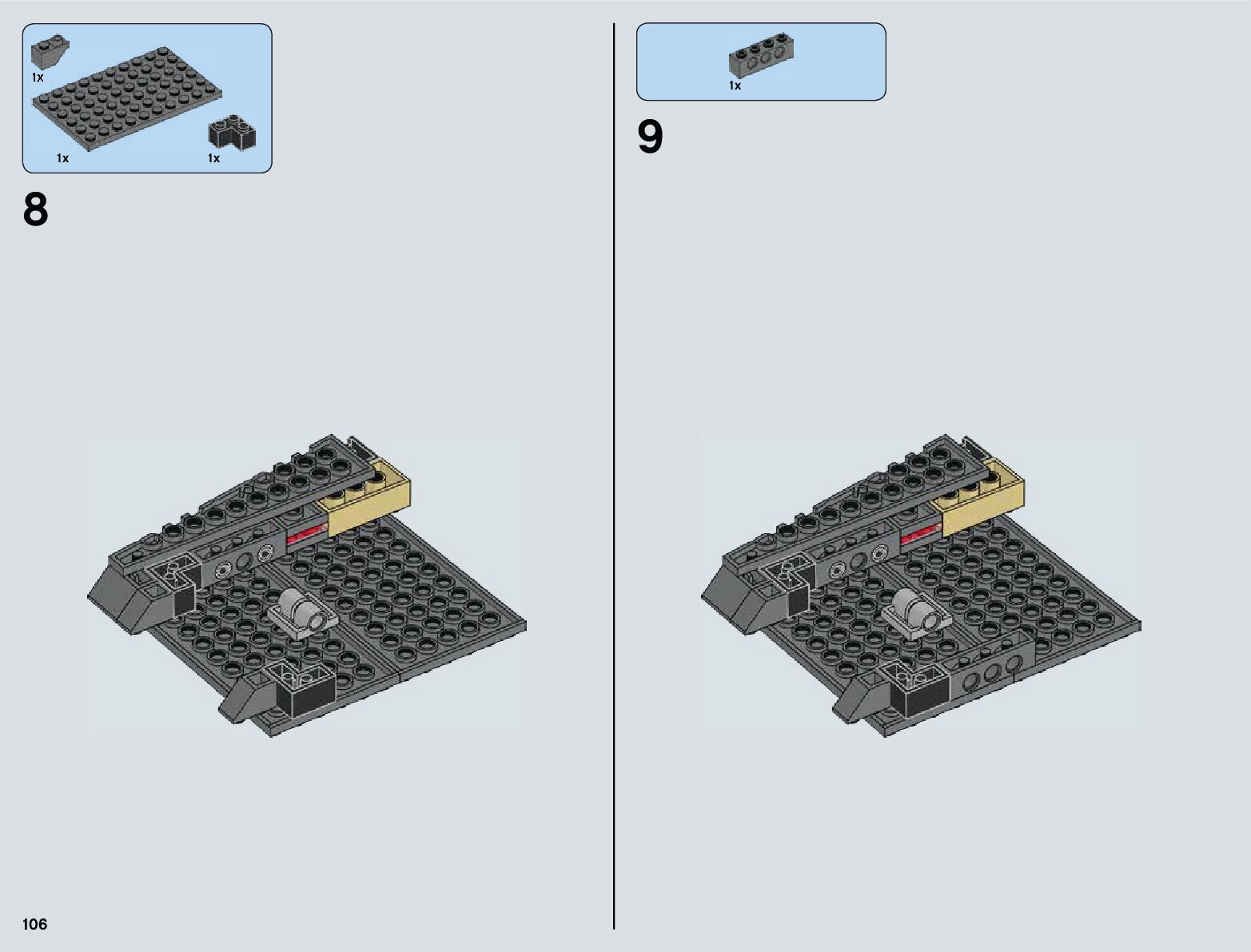 1x

1x

1x

8

1x

9

106