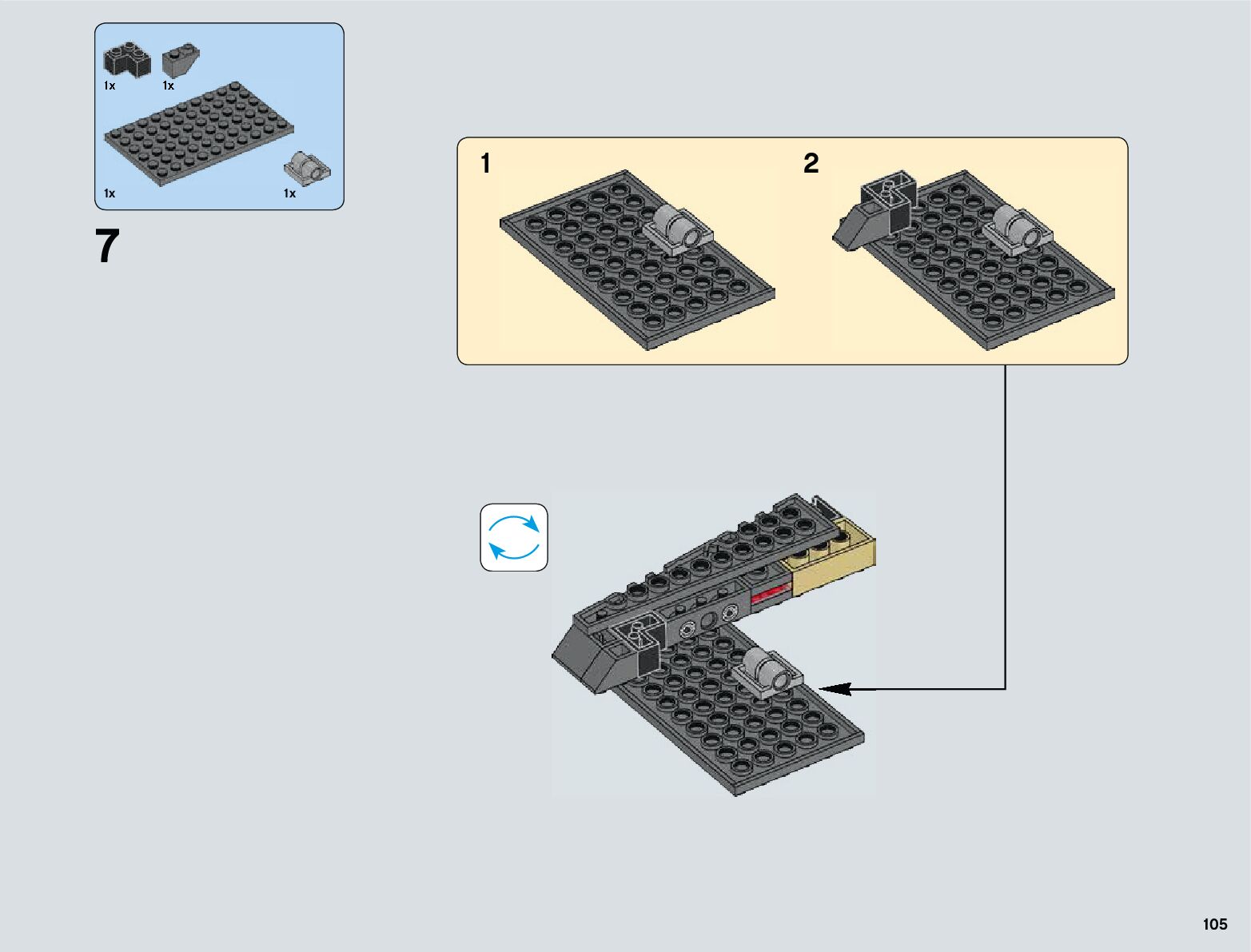 1x 1x

1x 1x

7

1

2

105