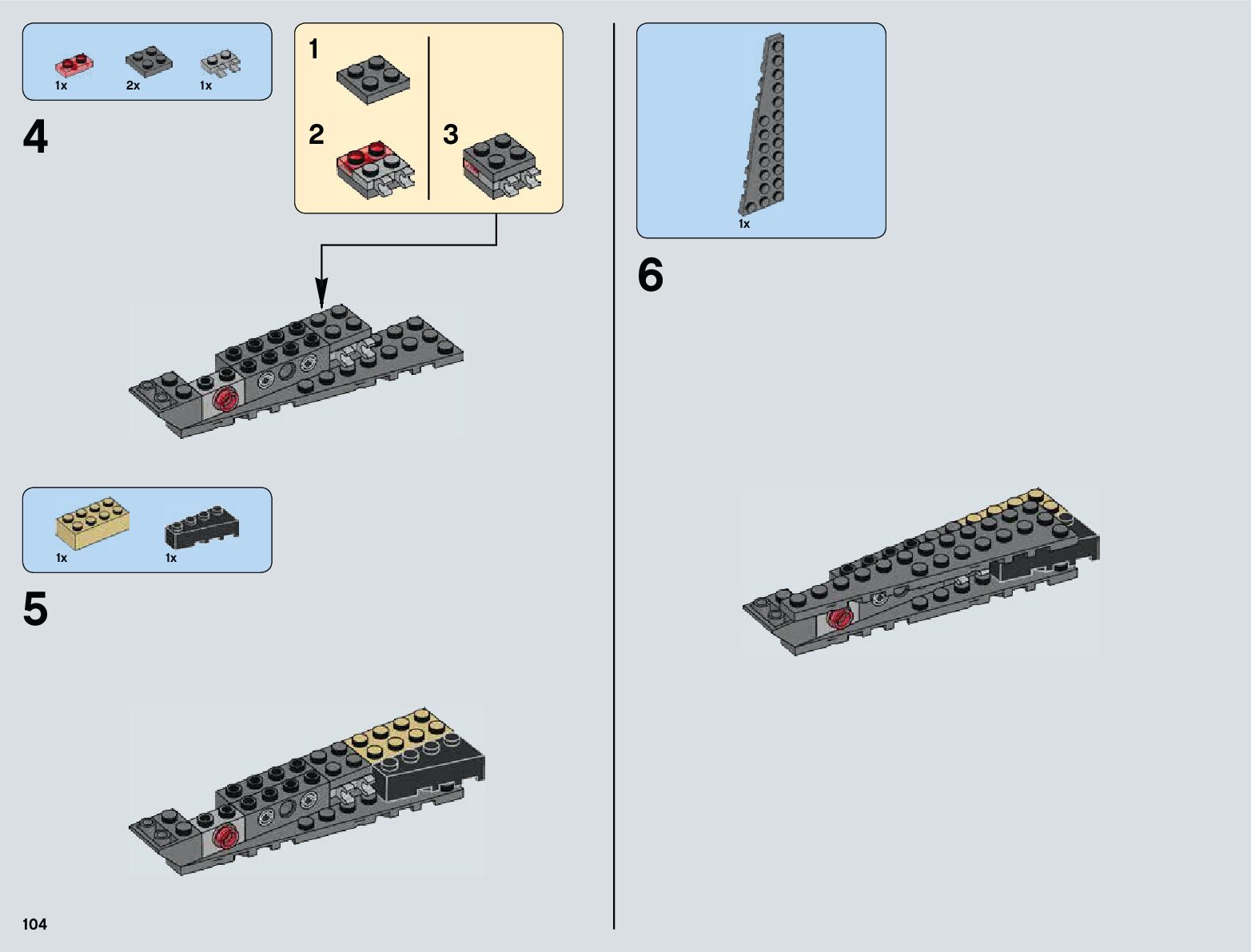 1x 2x 1x

4

1

2

3

1x 1x

5

1x

6

104