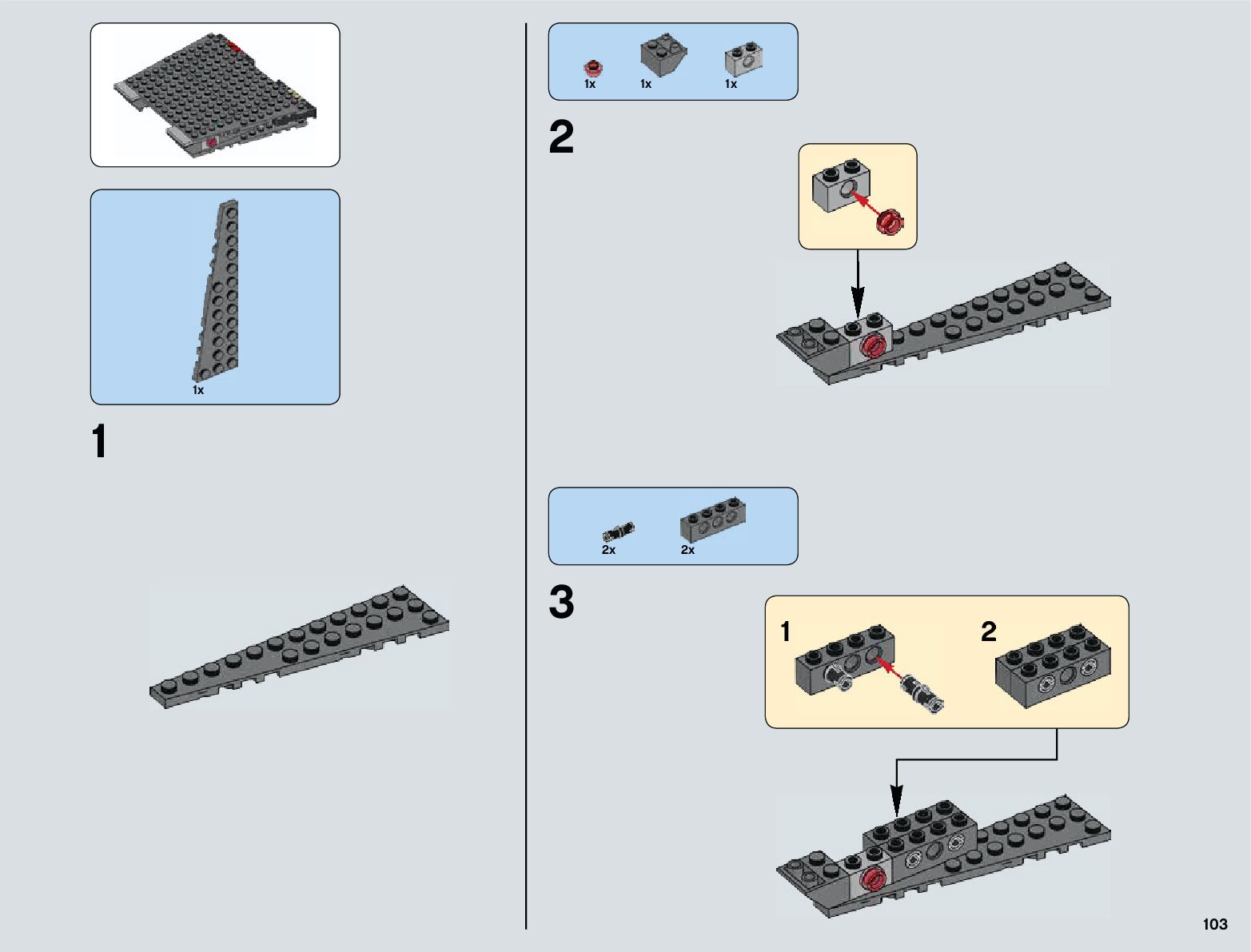 1x

1

1x 1x 1x

2

2x 2x

3

1

2

103