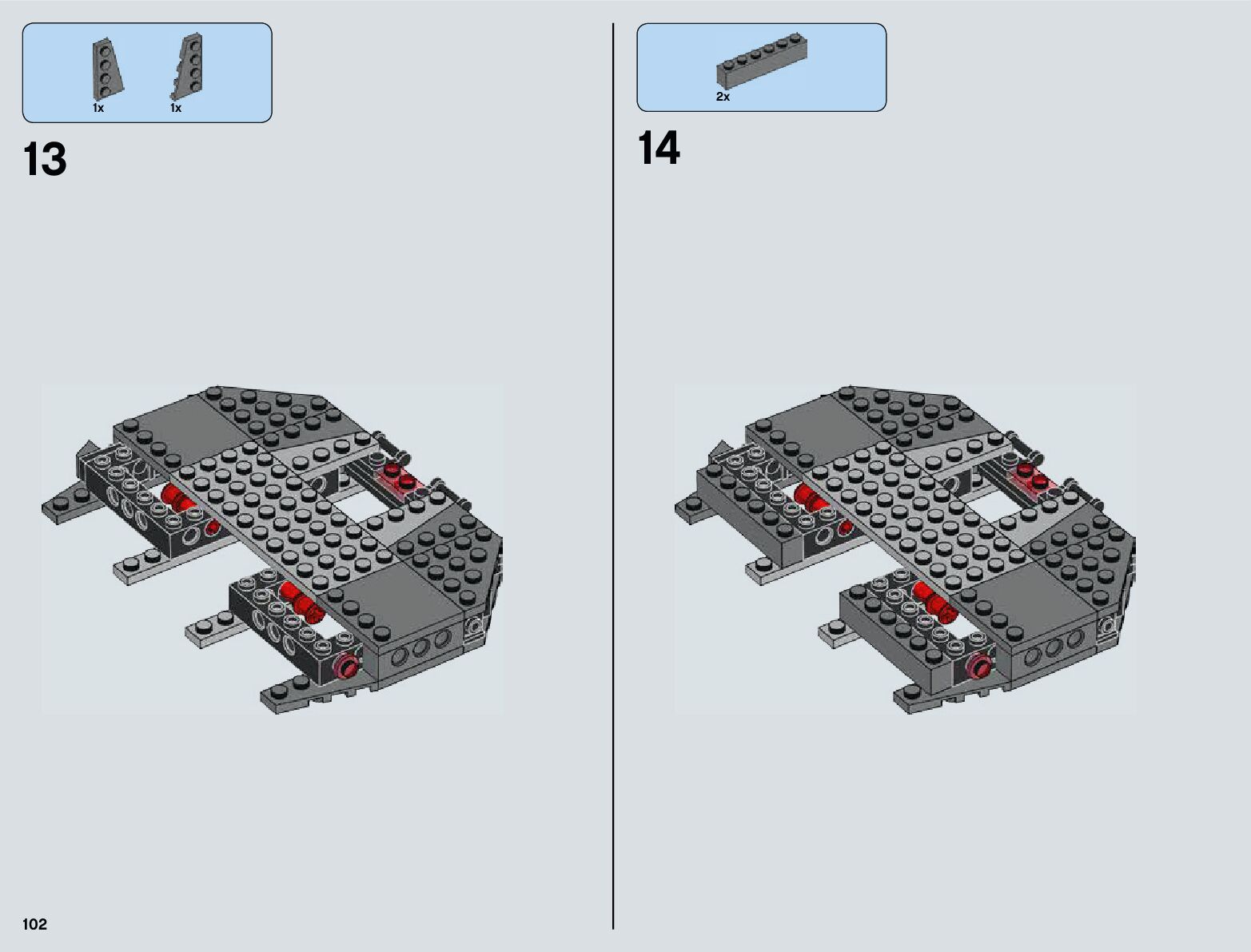 1x 1x

13

2x

14

102