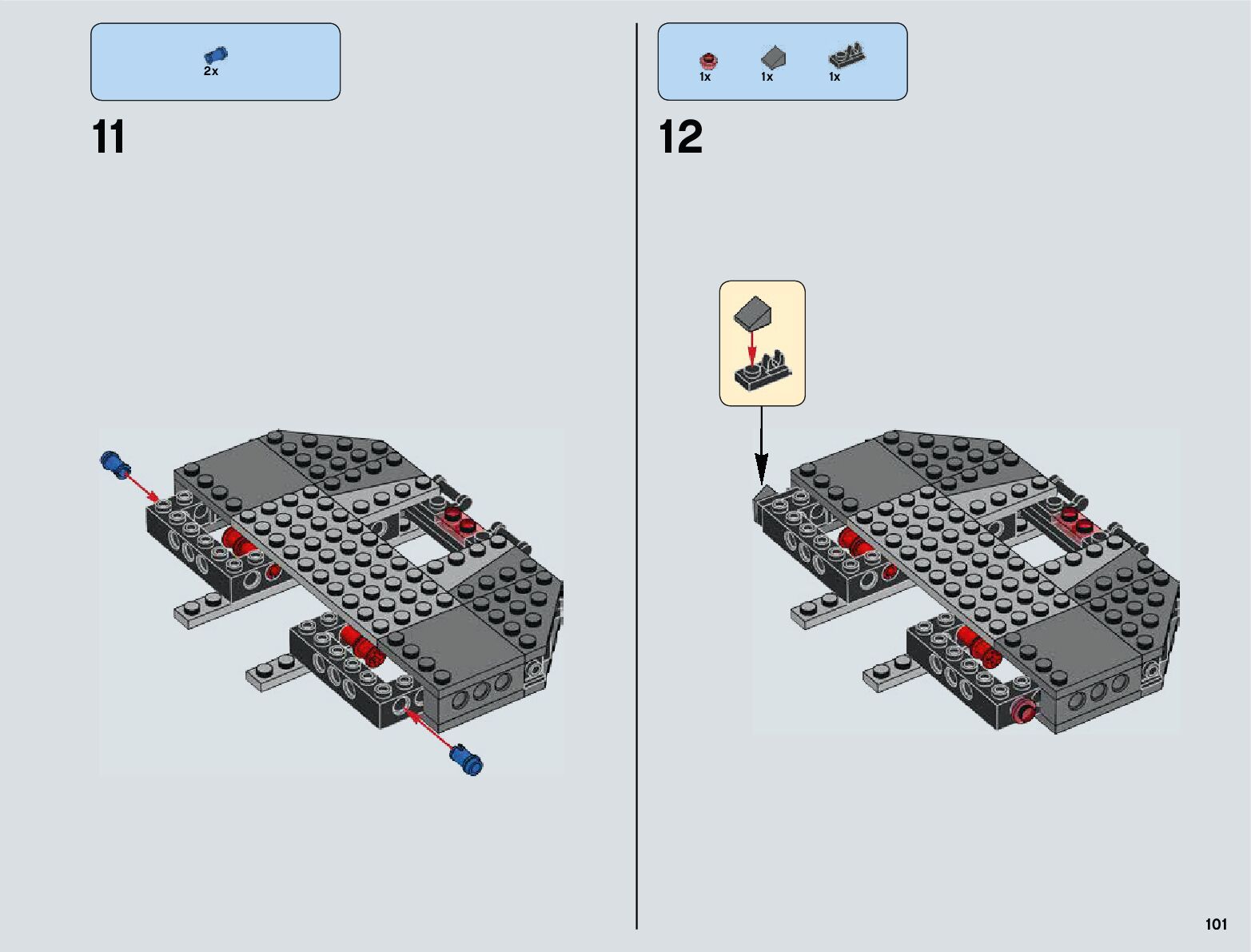 2x

11

1x 1x 1x

12

101