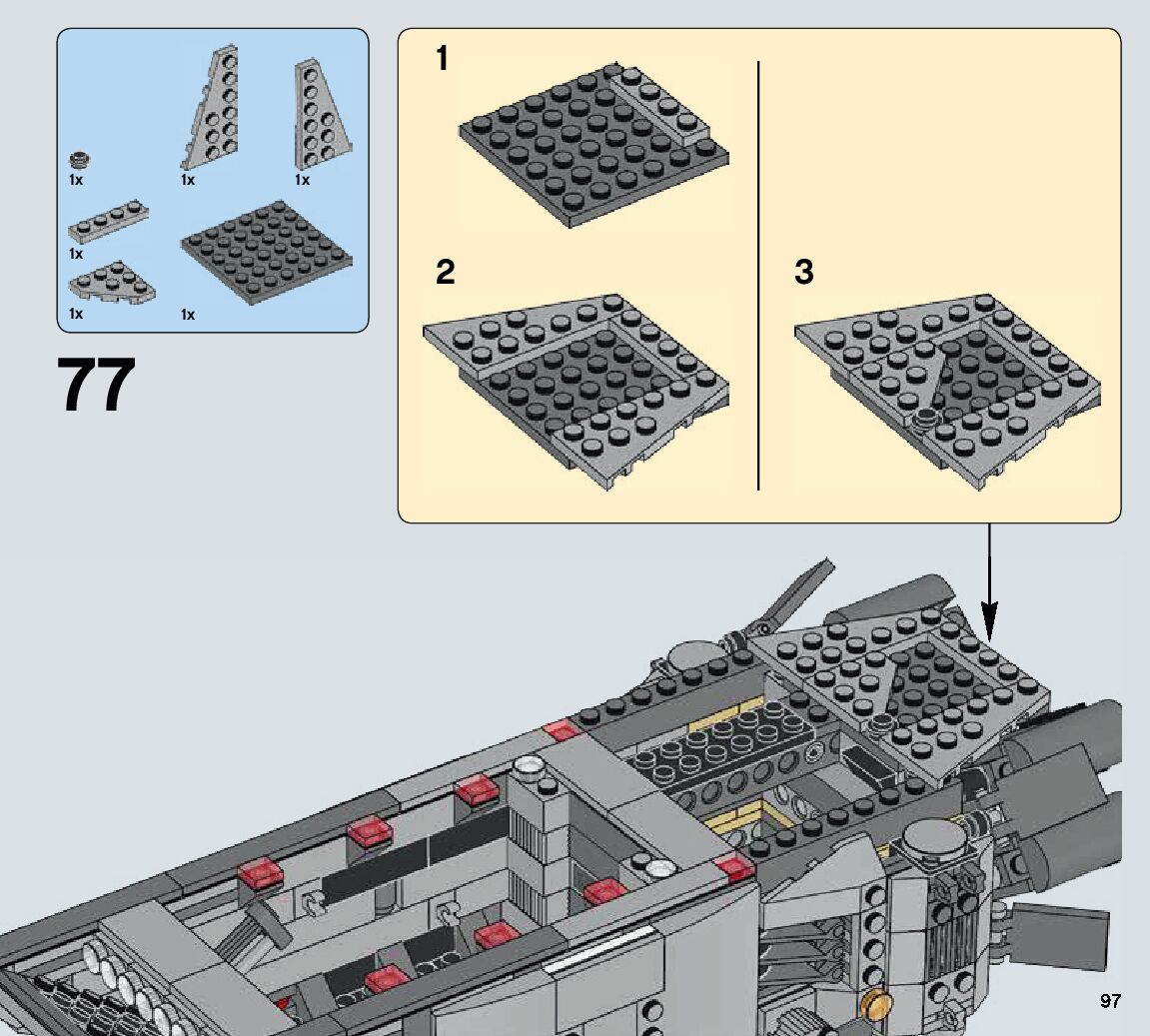 1x
1x
1x
1x
1x
1x

77

1

2

3

97