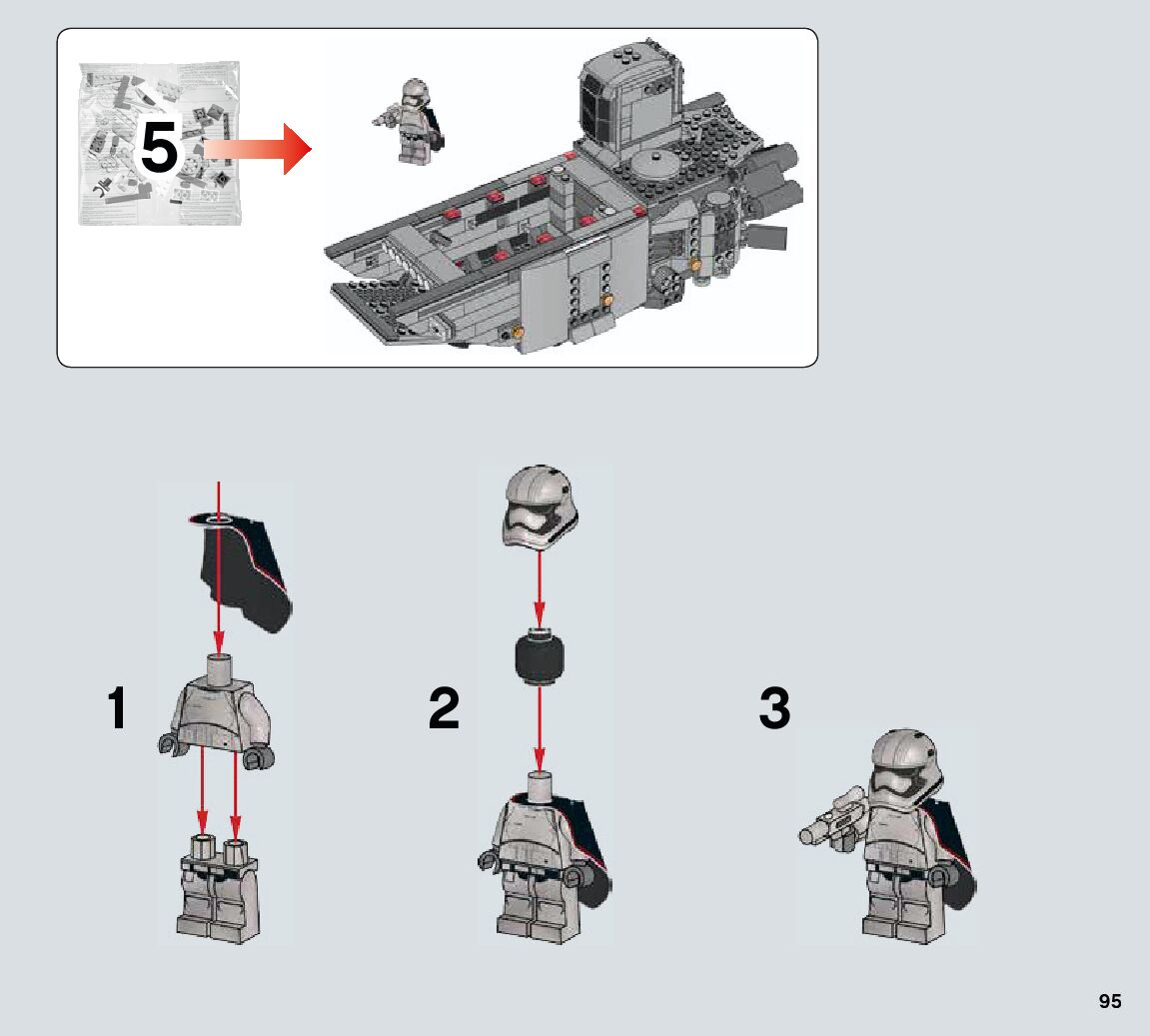 5

1

2

3

95