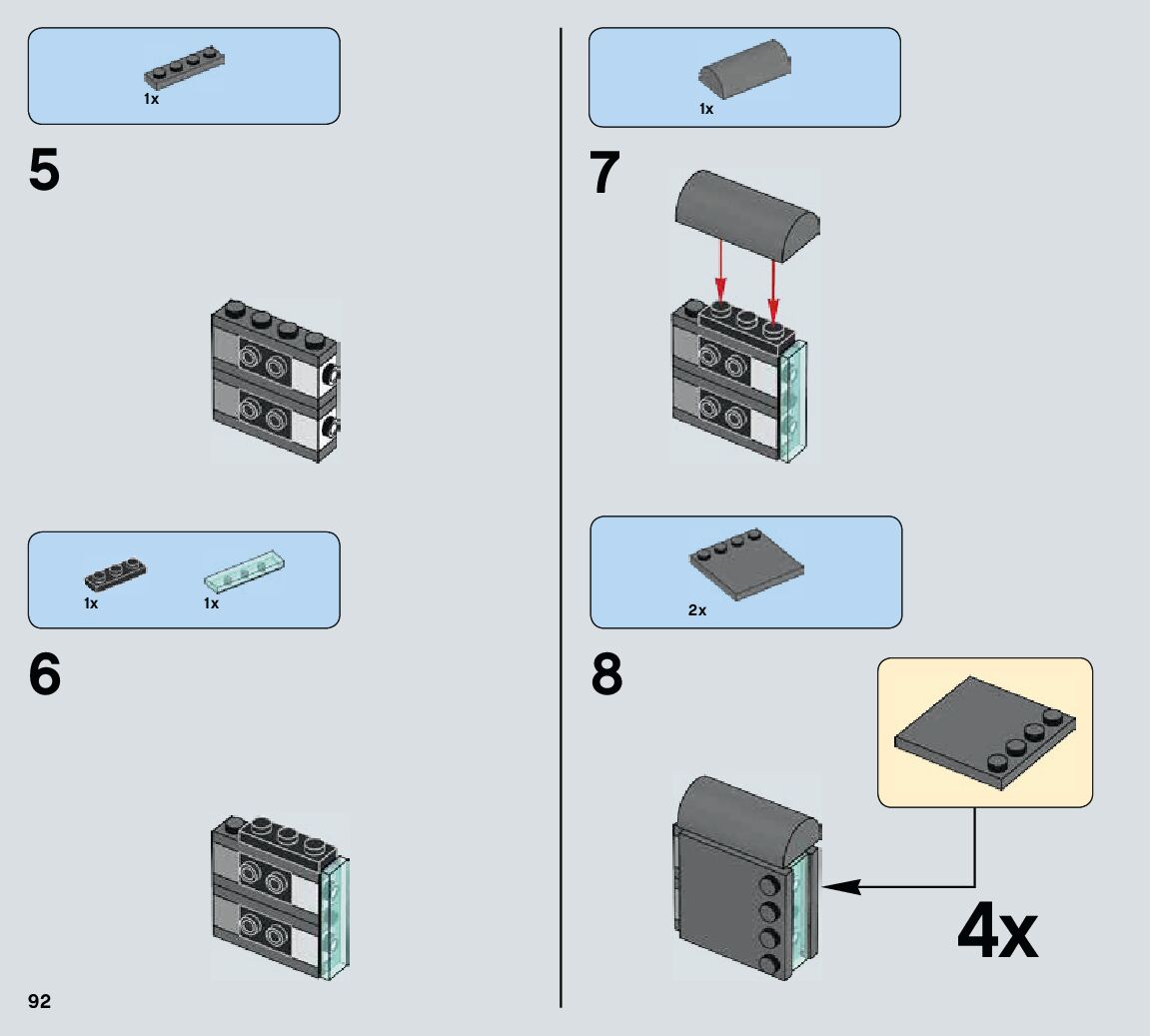 1x

5

1x 1x

6

92

1x

7

2x

8

4x