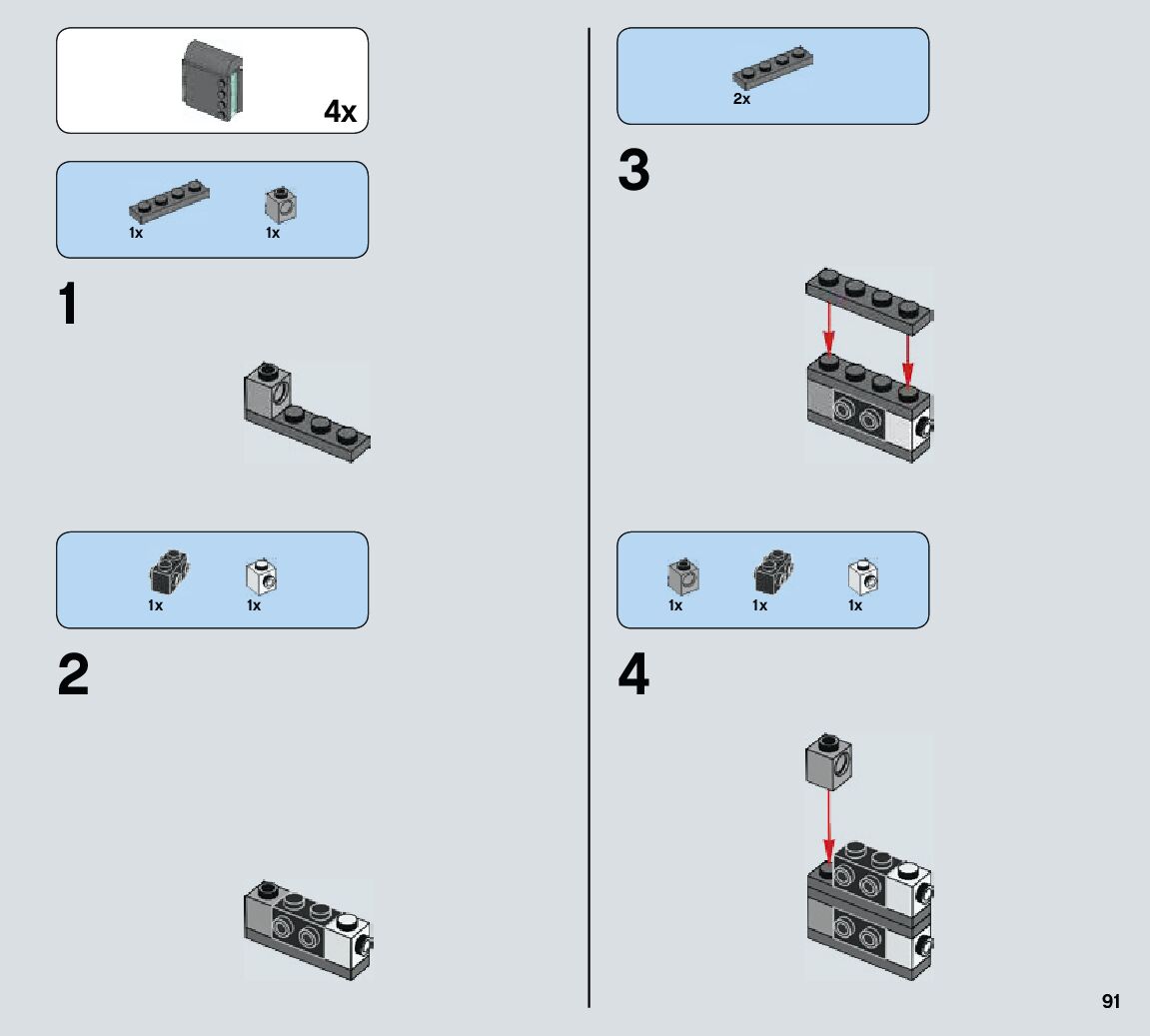 4x

1x 1x

1

1x 1x

2

2x

3

1x 1x 1x

4

91