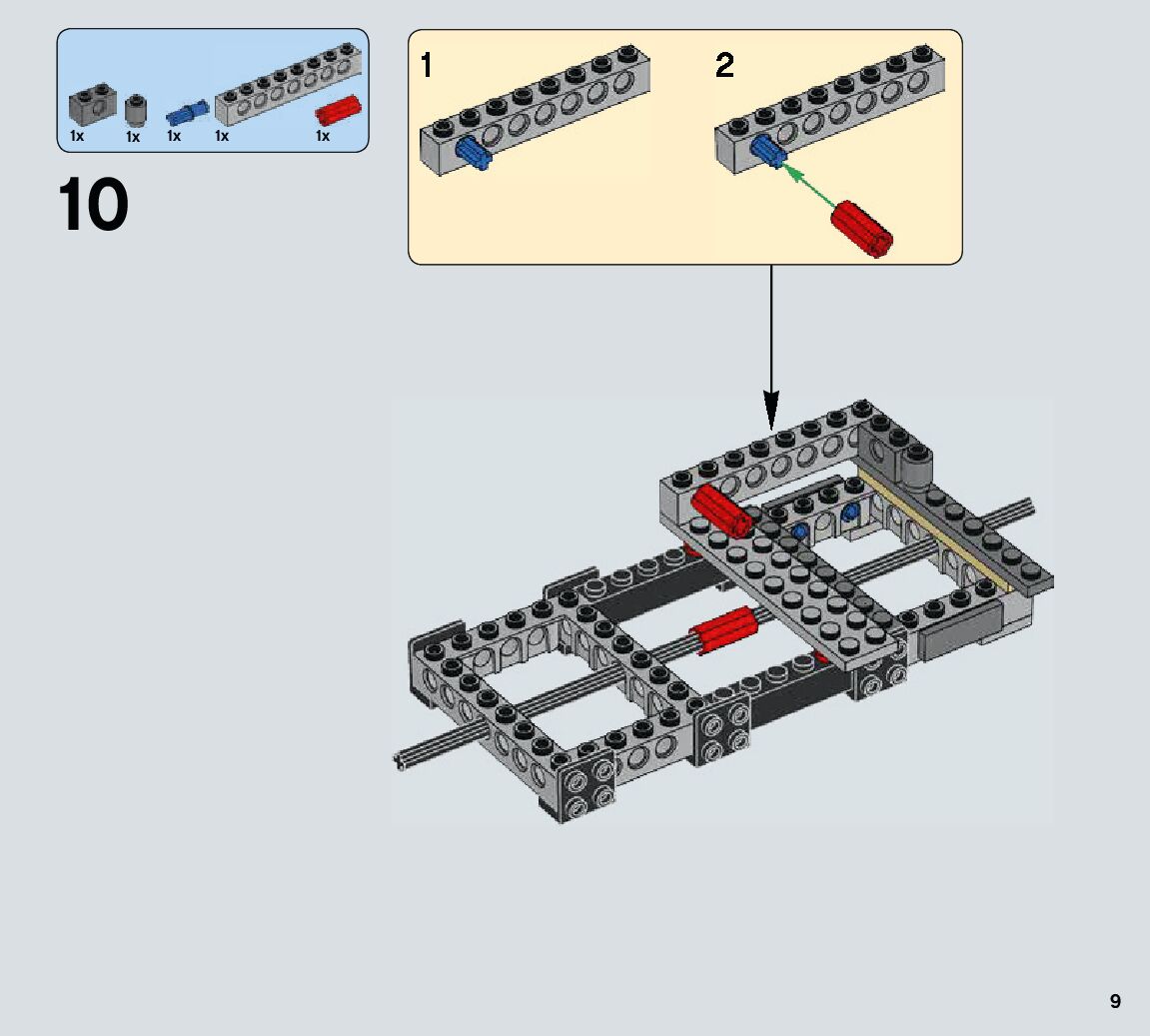 1x 1x 1x 1x 1x

10

1

2

9