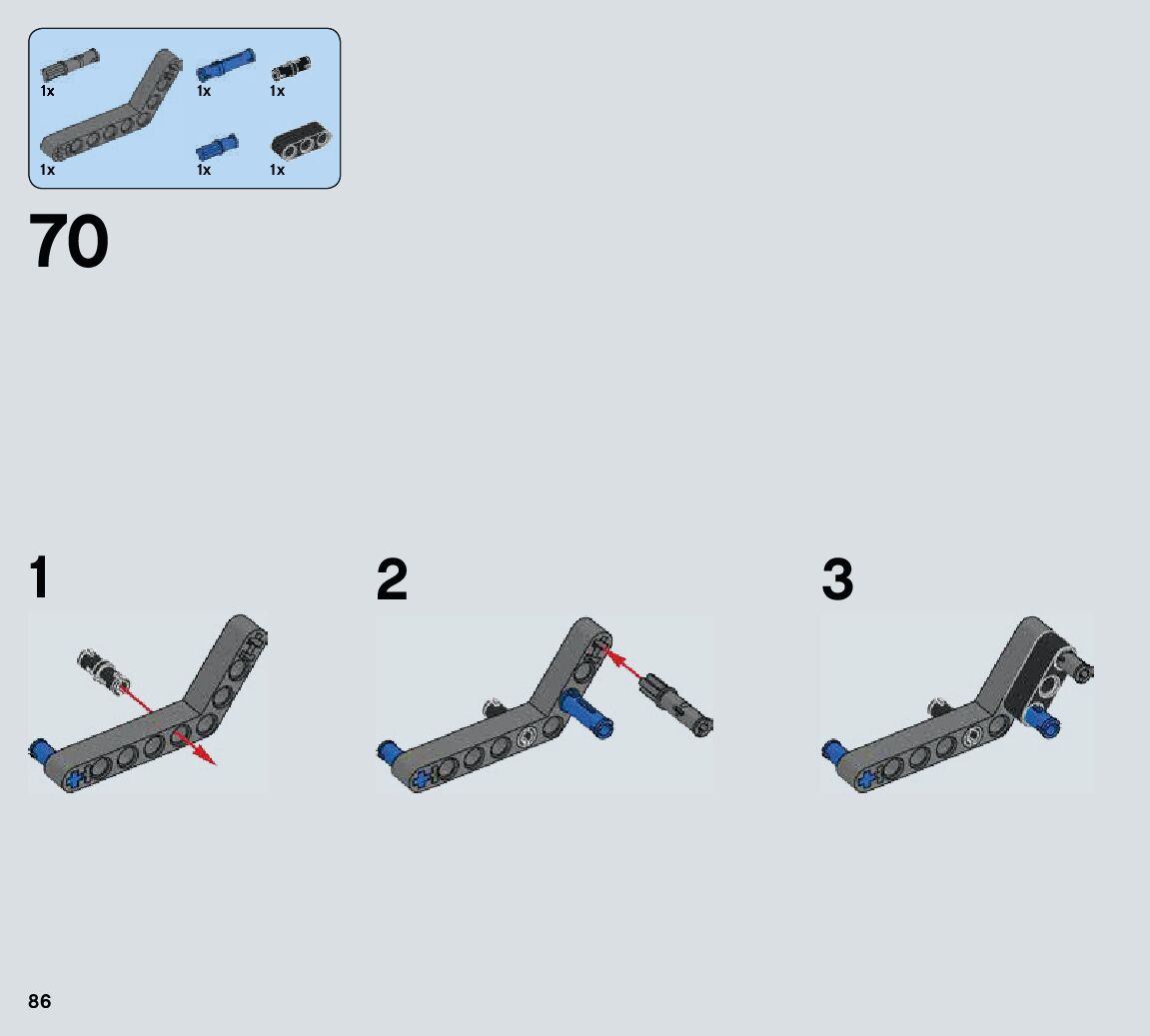 1x
1x
1x
1x
1x
1x

70

1

2

3

86