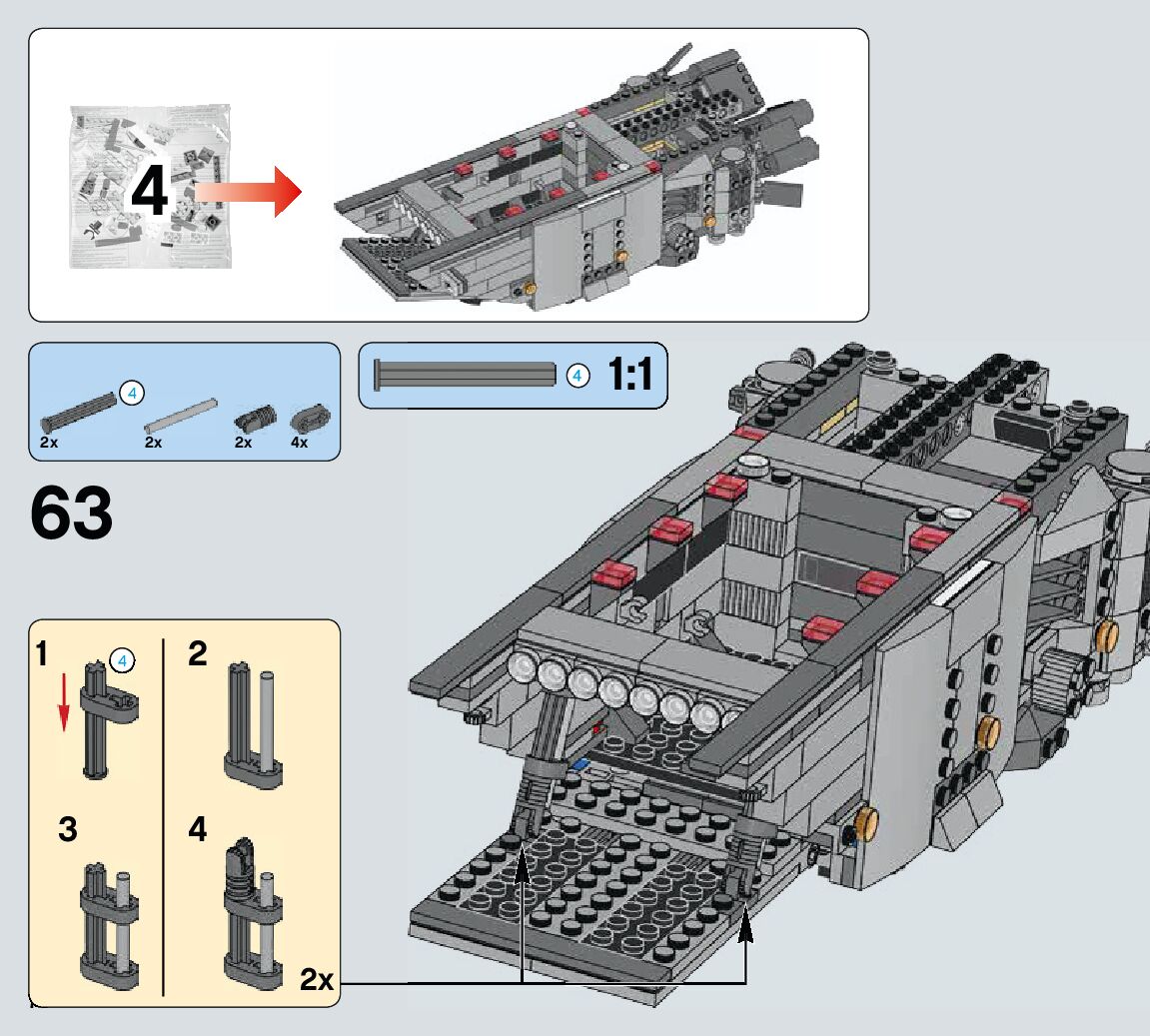 4

4
2x
2x
2x
4x

4 1:1

63

1 4
2
3
4
2x