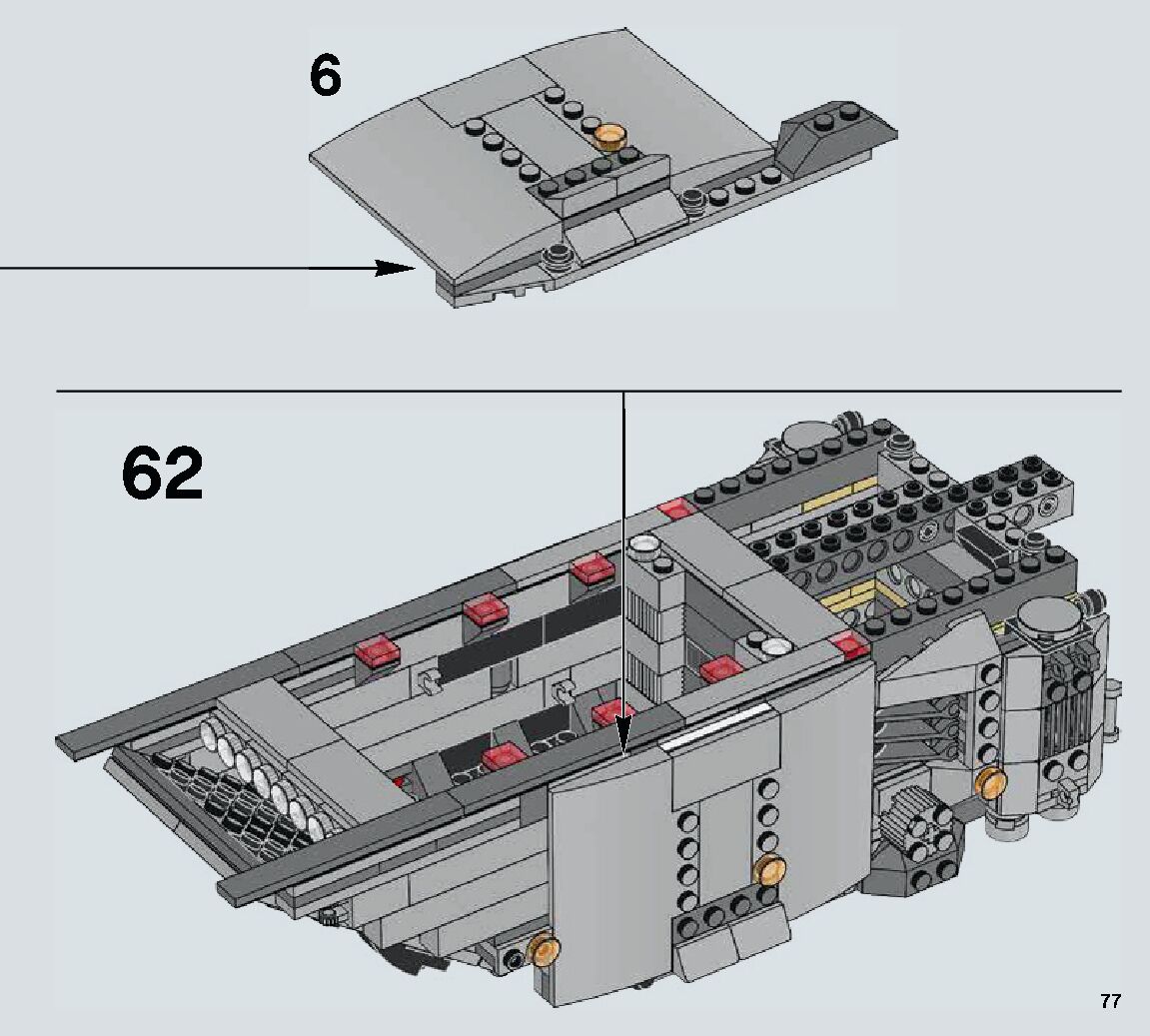 6

62

77