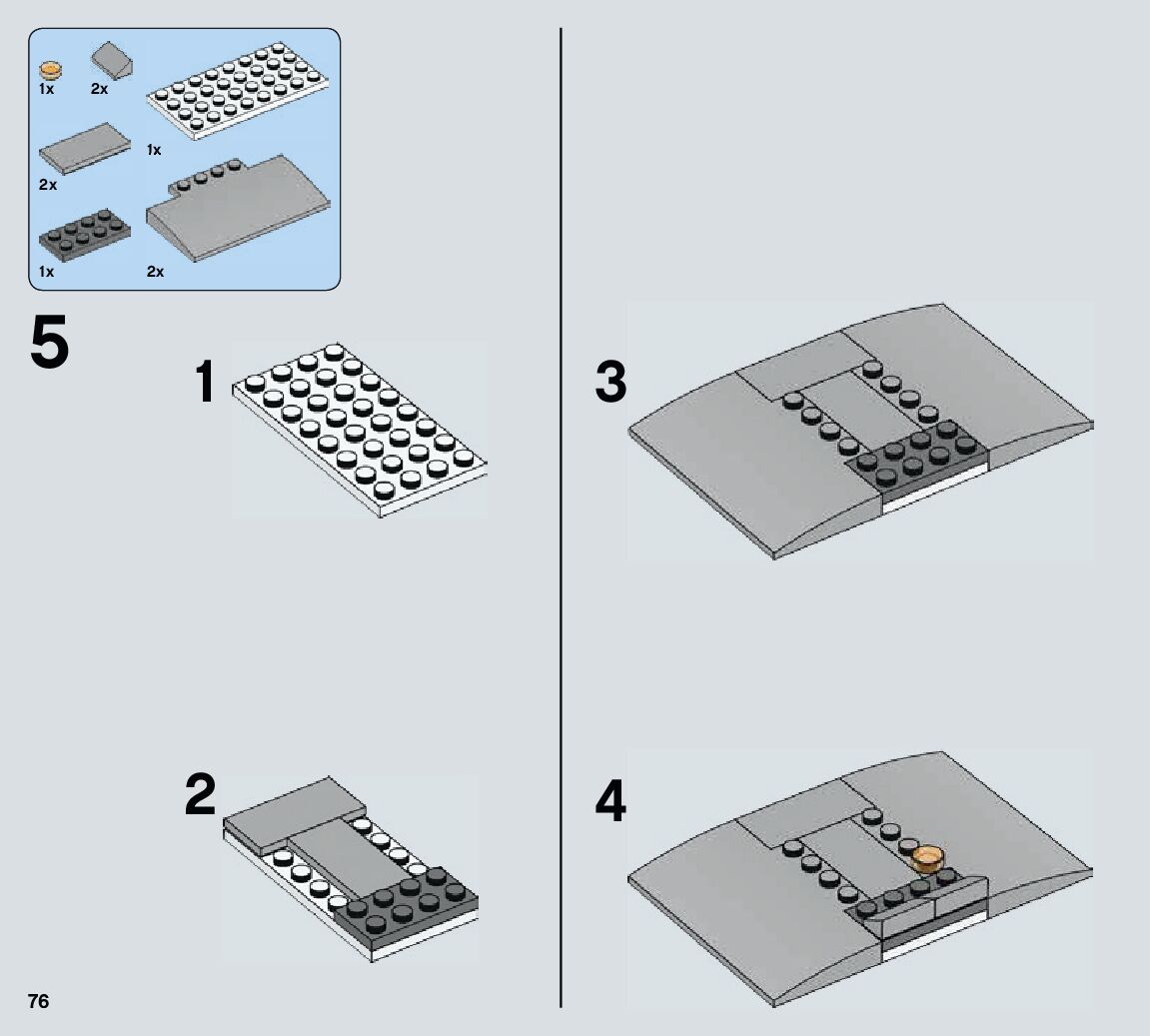 1x
2x
1x
2x
1x
2x

5

1

2

3

4

76