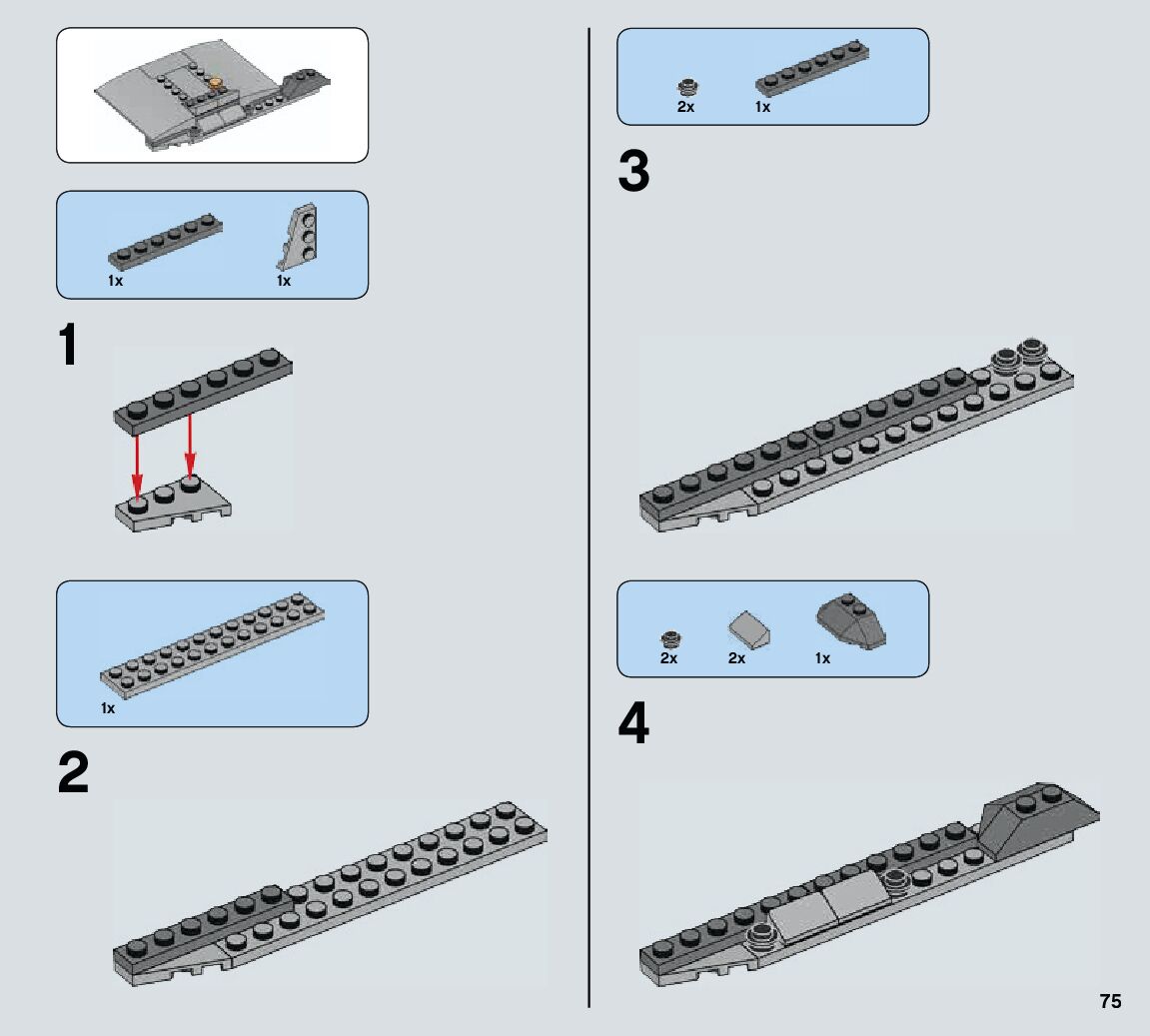 1x 1x

1

1x

2

2x 1x

3

2x 2x 1x

4

75