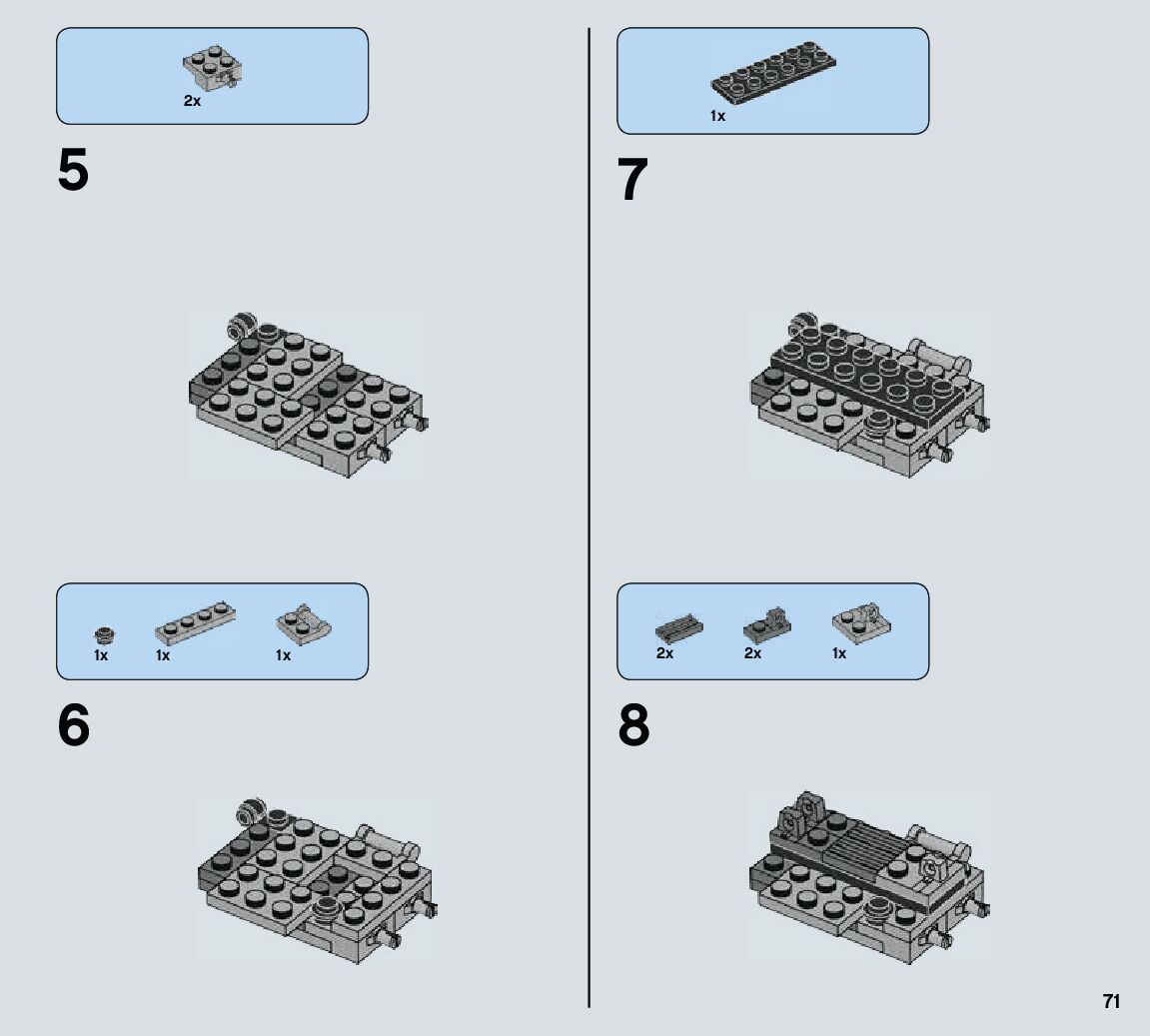 2x

5

1x 1x 1x

6

1x

7

2x 2x 1x

8

71