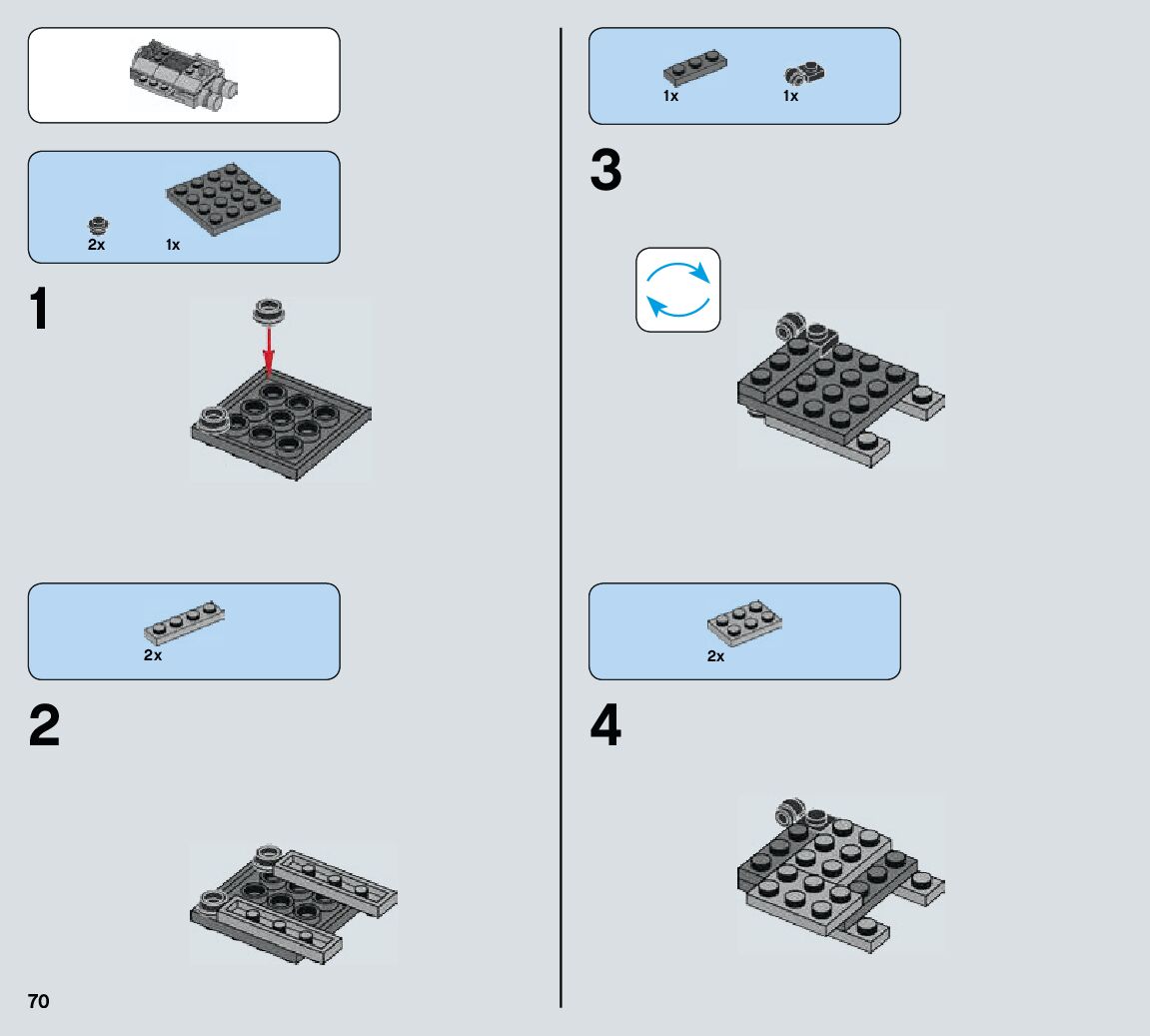 2x
1x

1

2x

2

70

1x
1x

3

2x

4