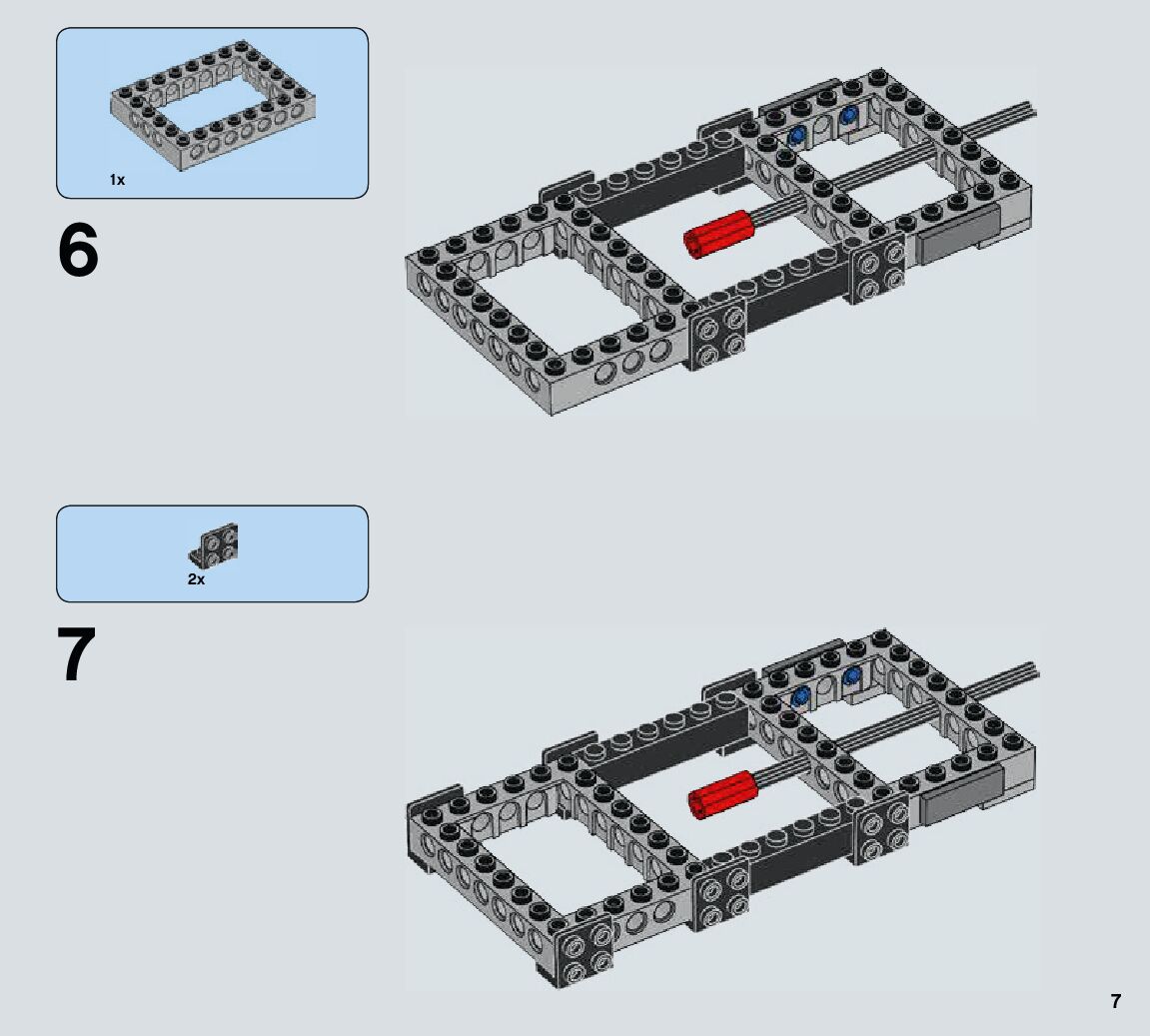 1x

6

2x

7

7