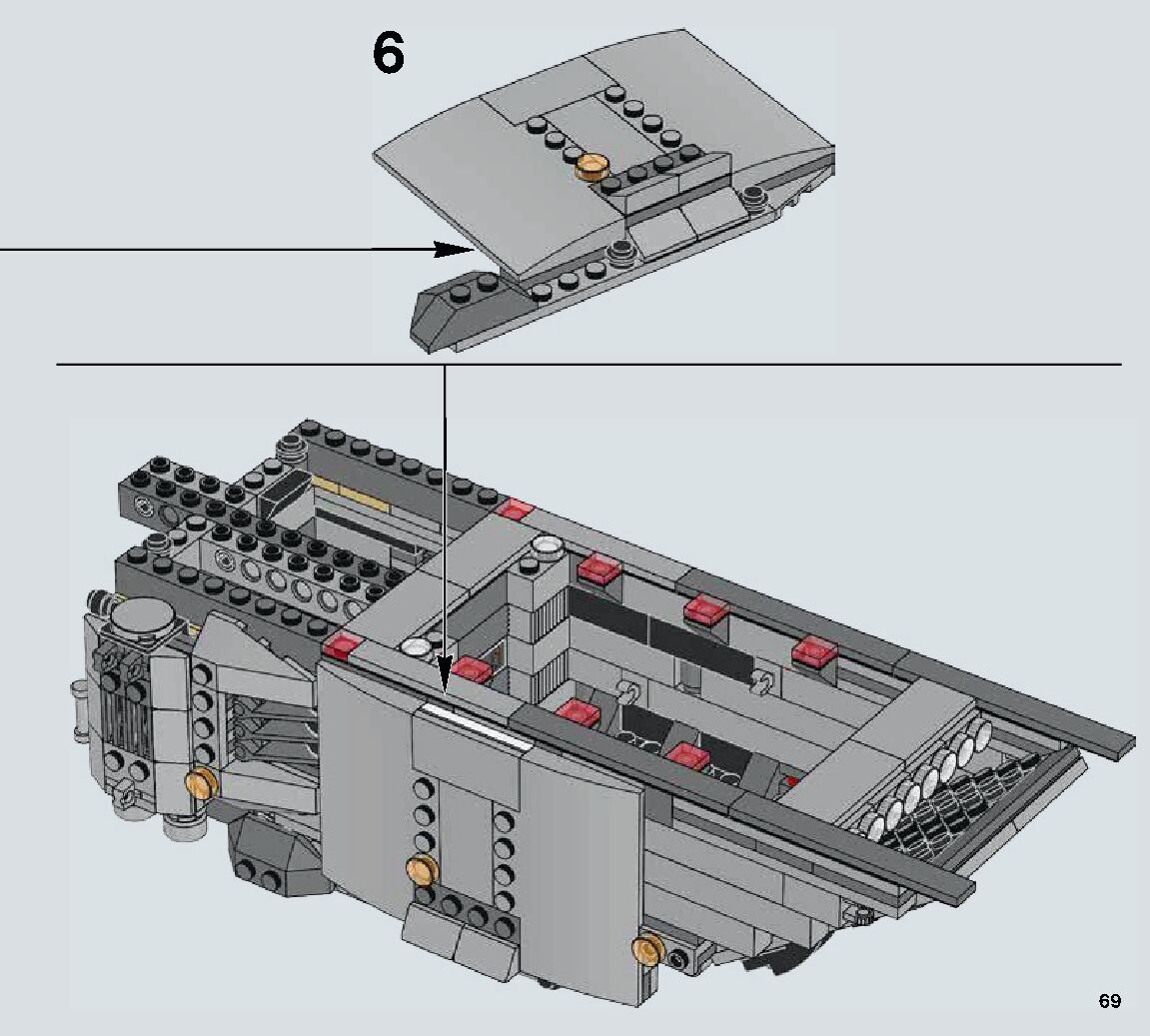 6

69