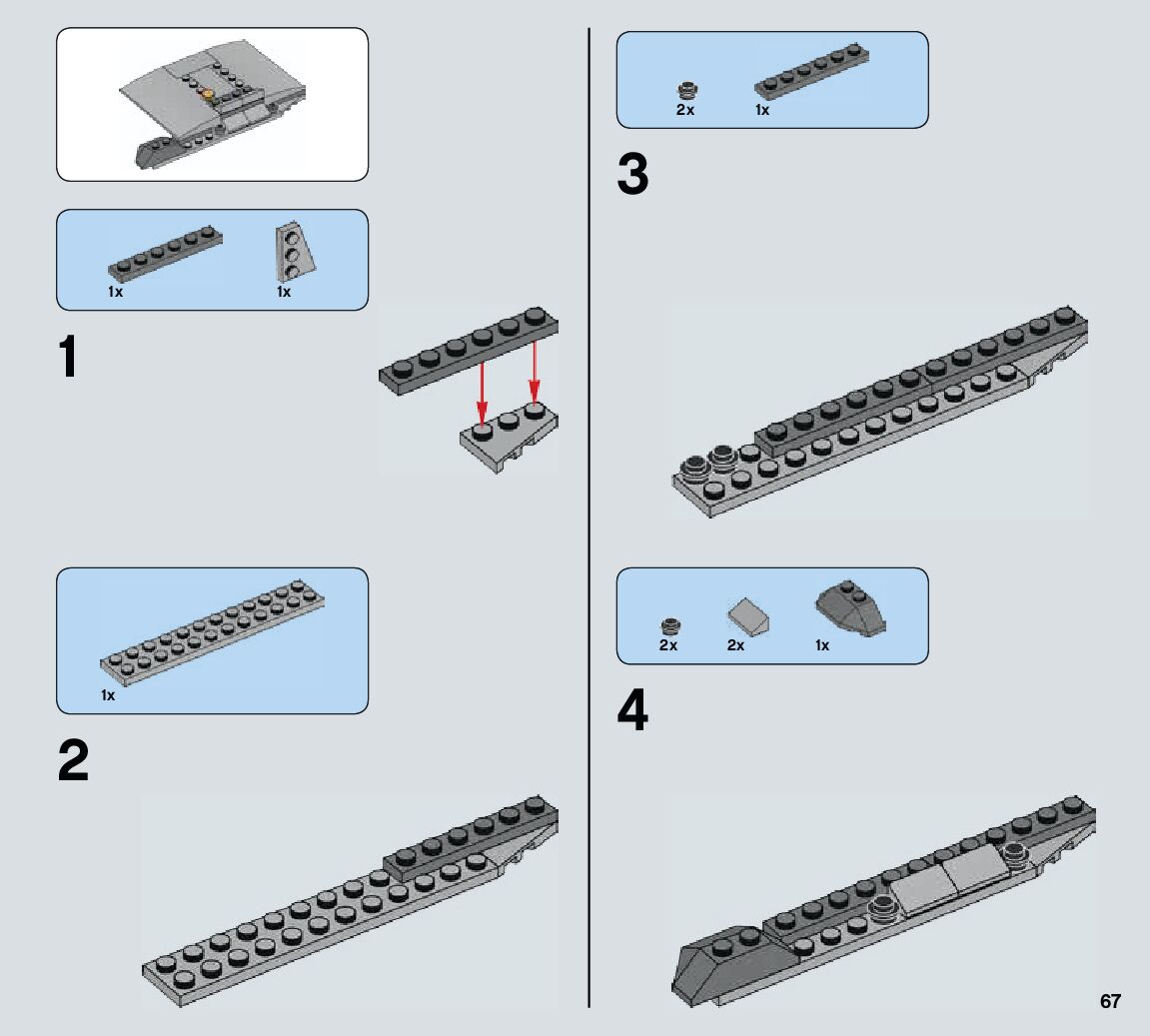 1x
1x

1

1x

2

2x
1x

3

2x
2x
1x

4

67