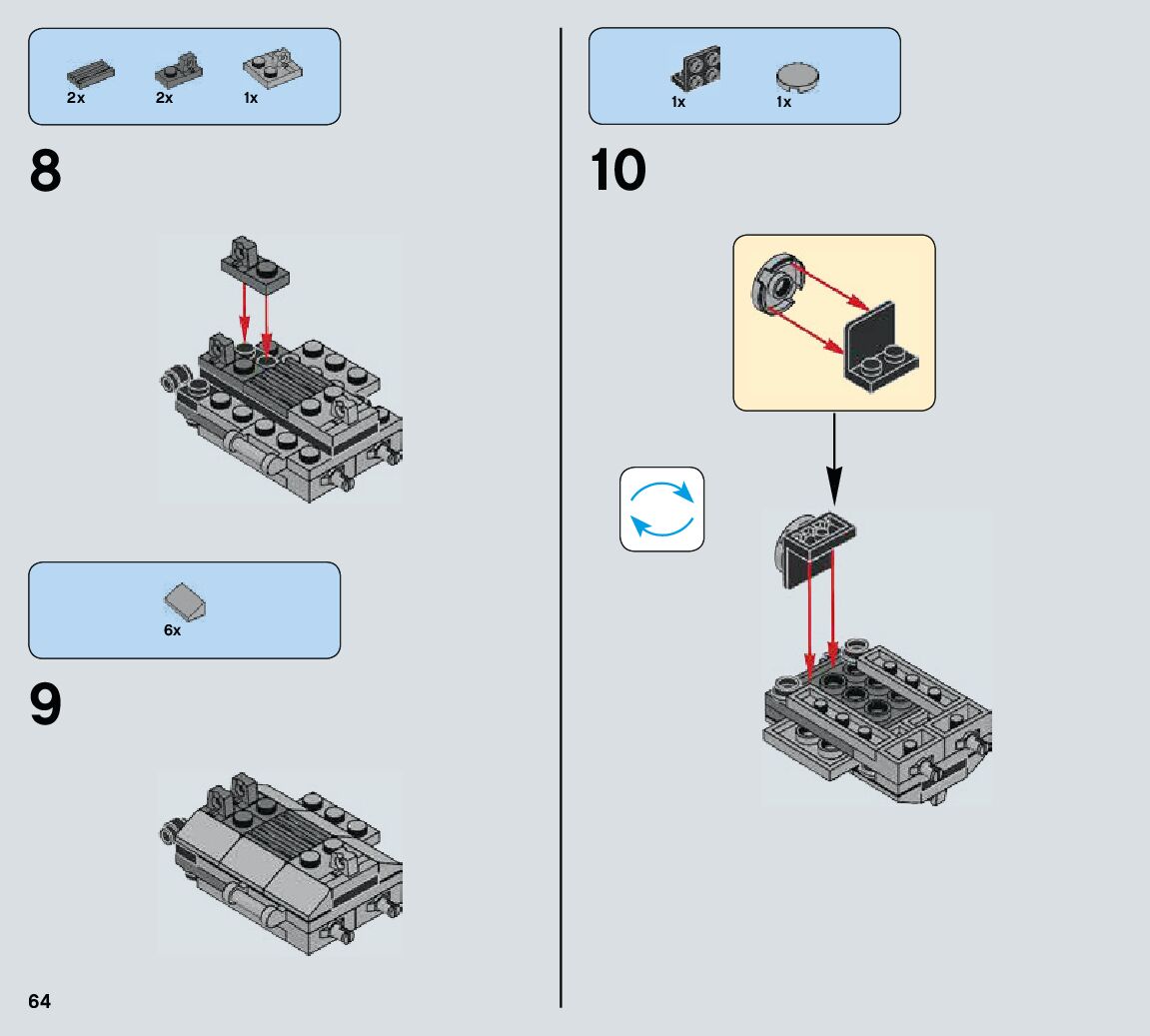 2x 2x 1x

8

6x

9

64

1x 1x

10