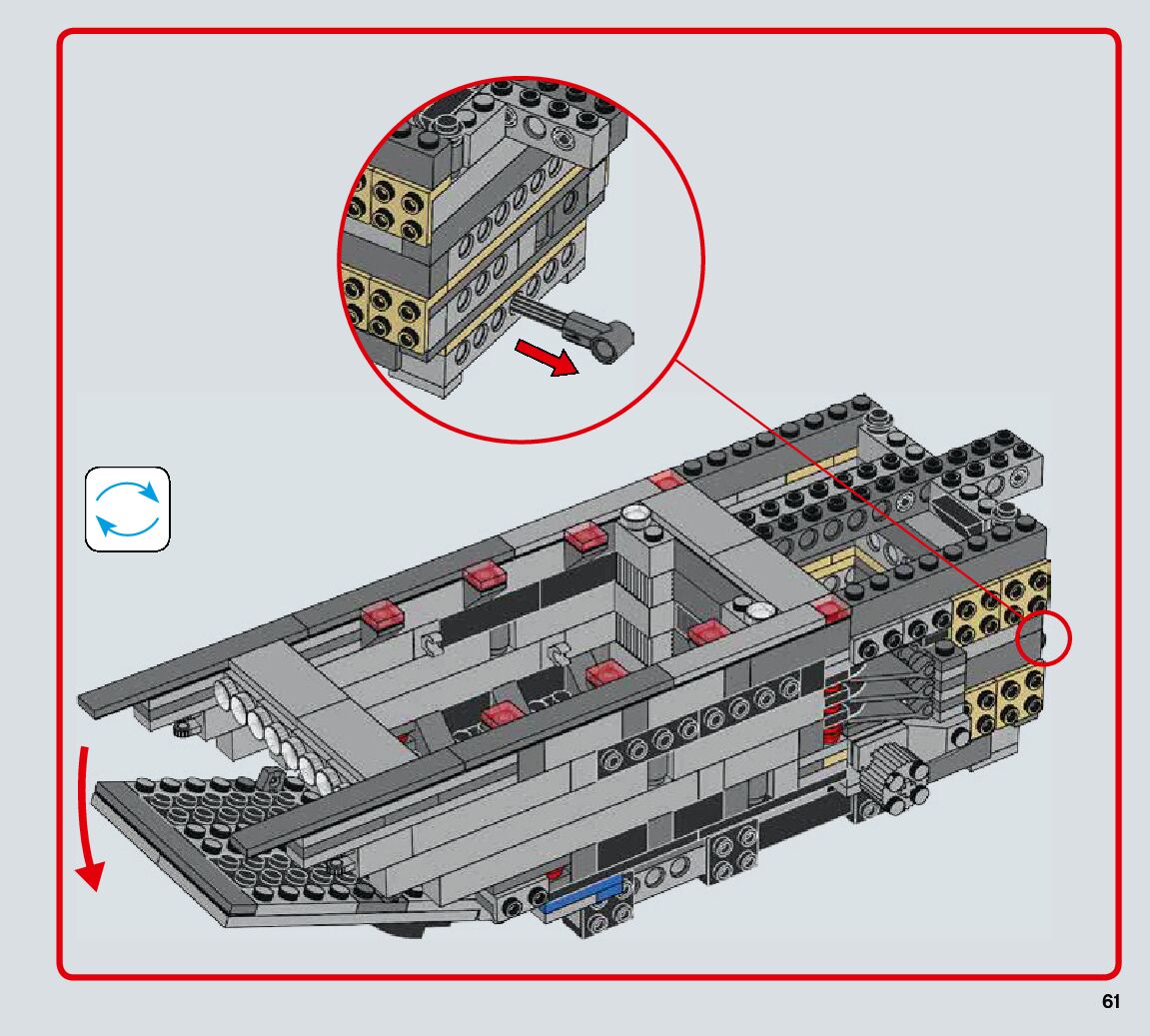 61