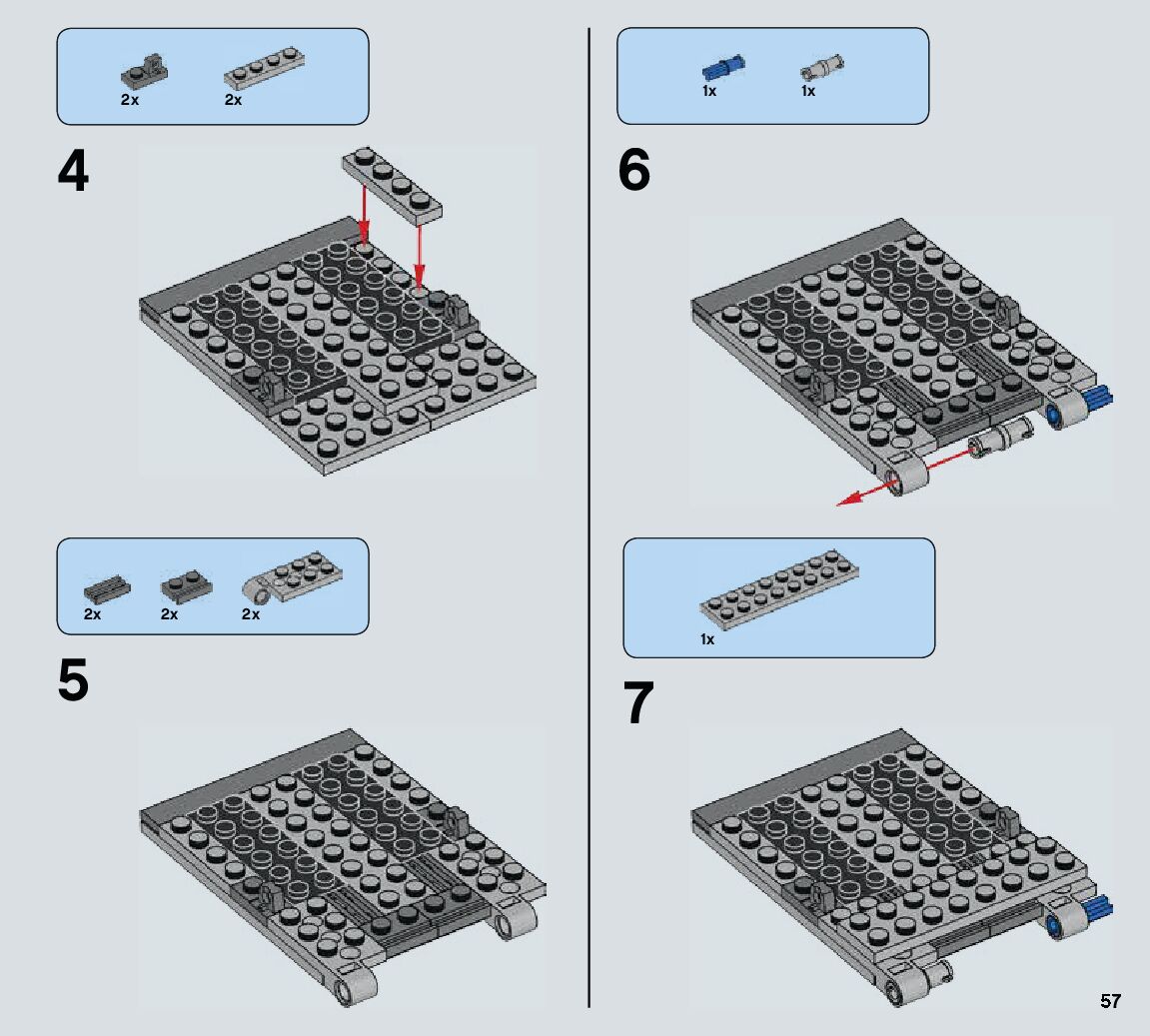 2x 2x

4

2x 2x 2x

5

1x 1x

6

1x

7

57