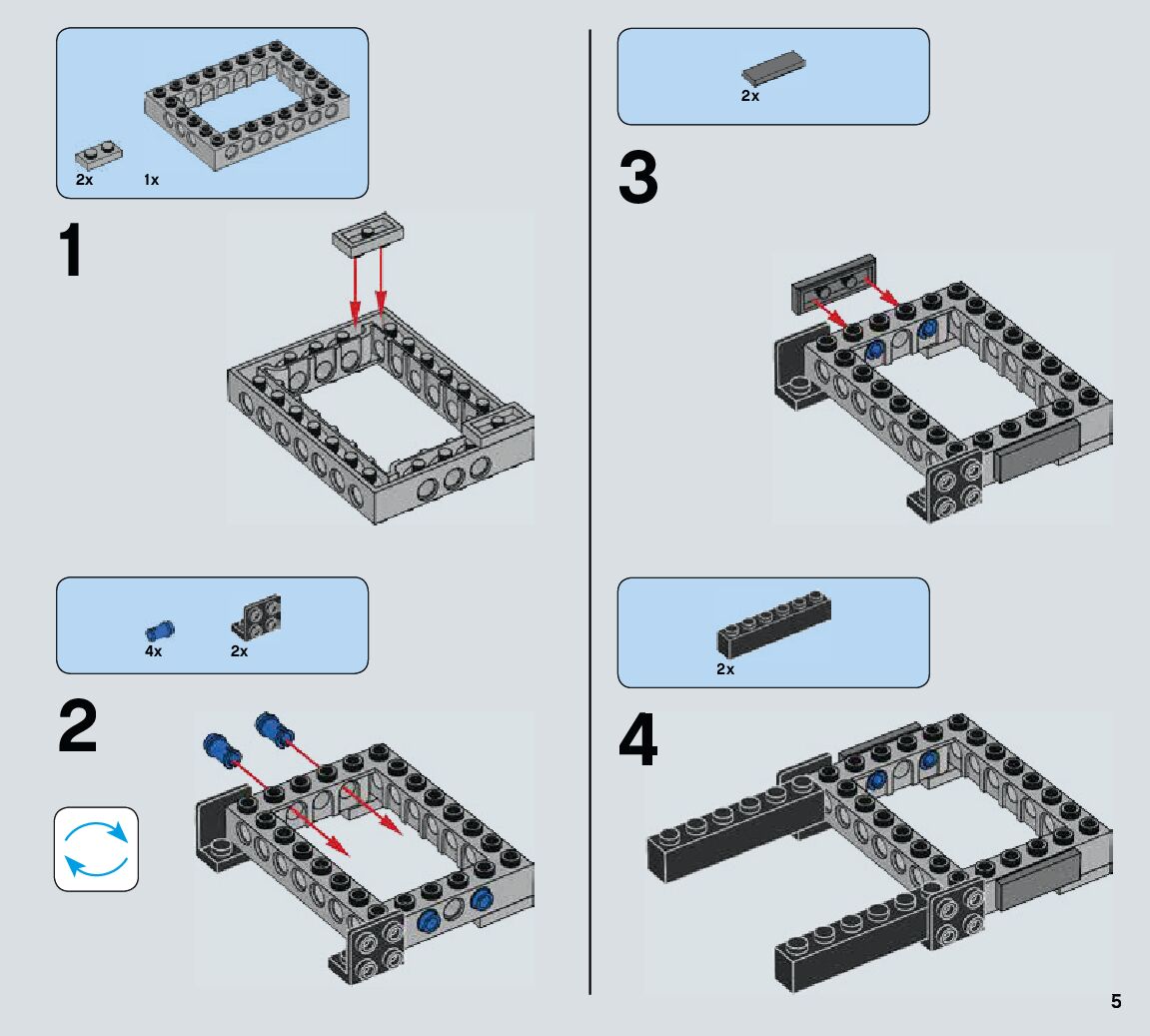 2x 1x

1

4x 2x

2

2x

3

2x

4

5