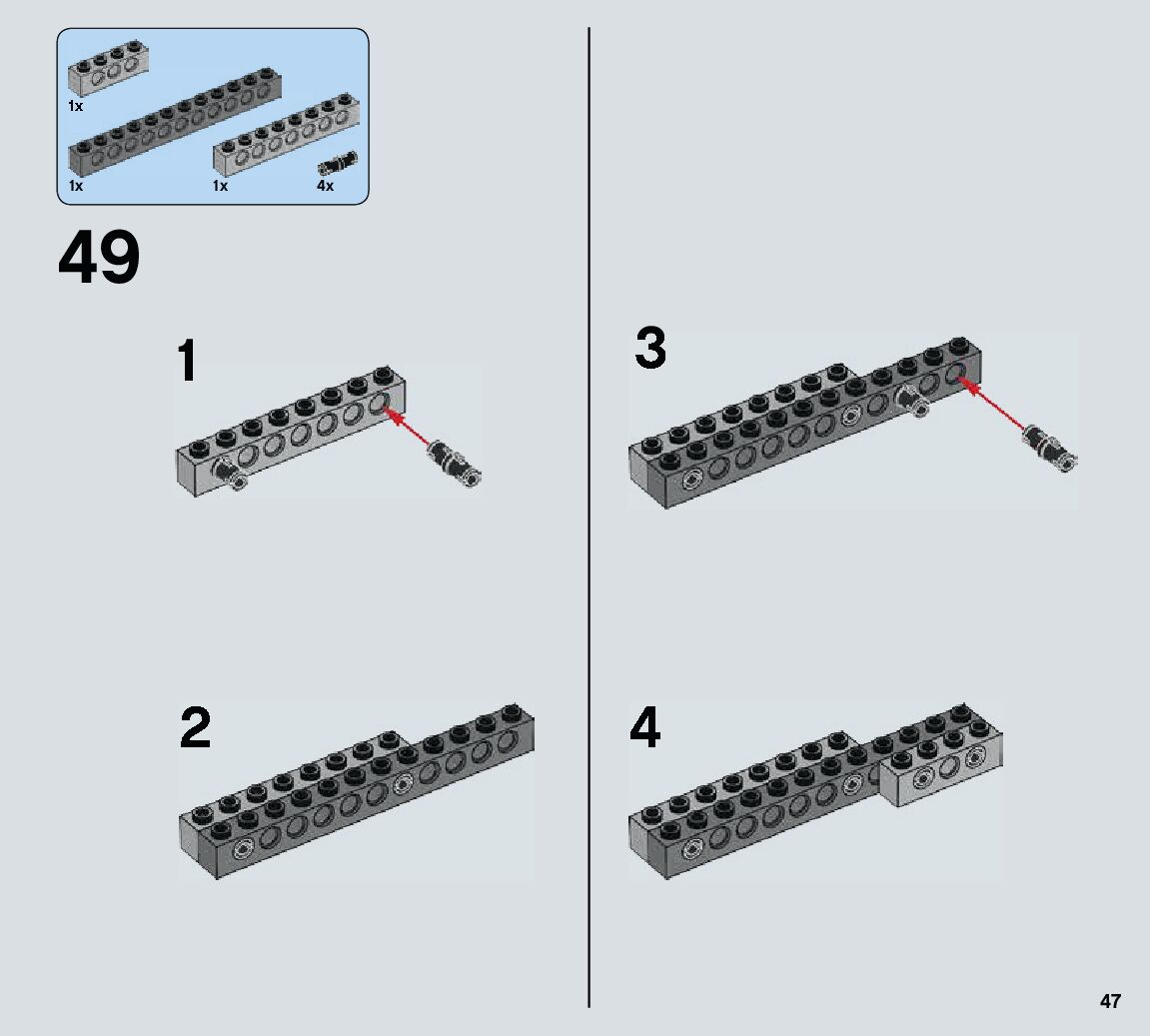 1x

1x

1x

4x

49

1

2

3

4

47