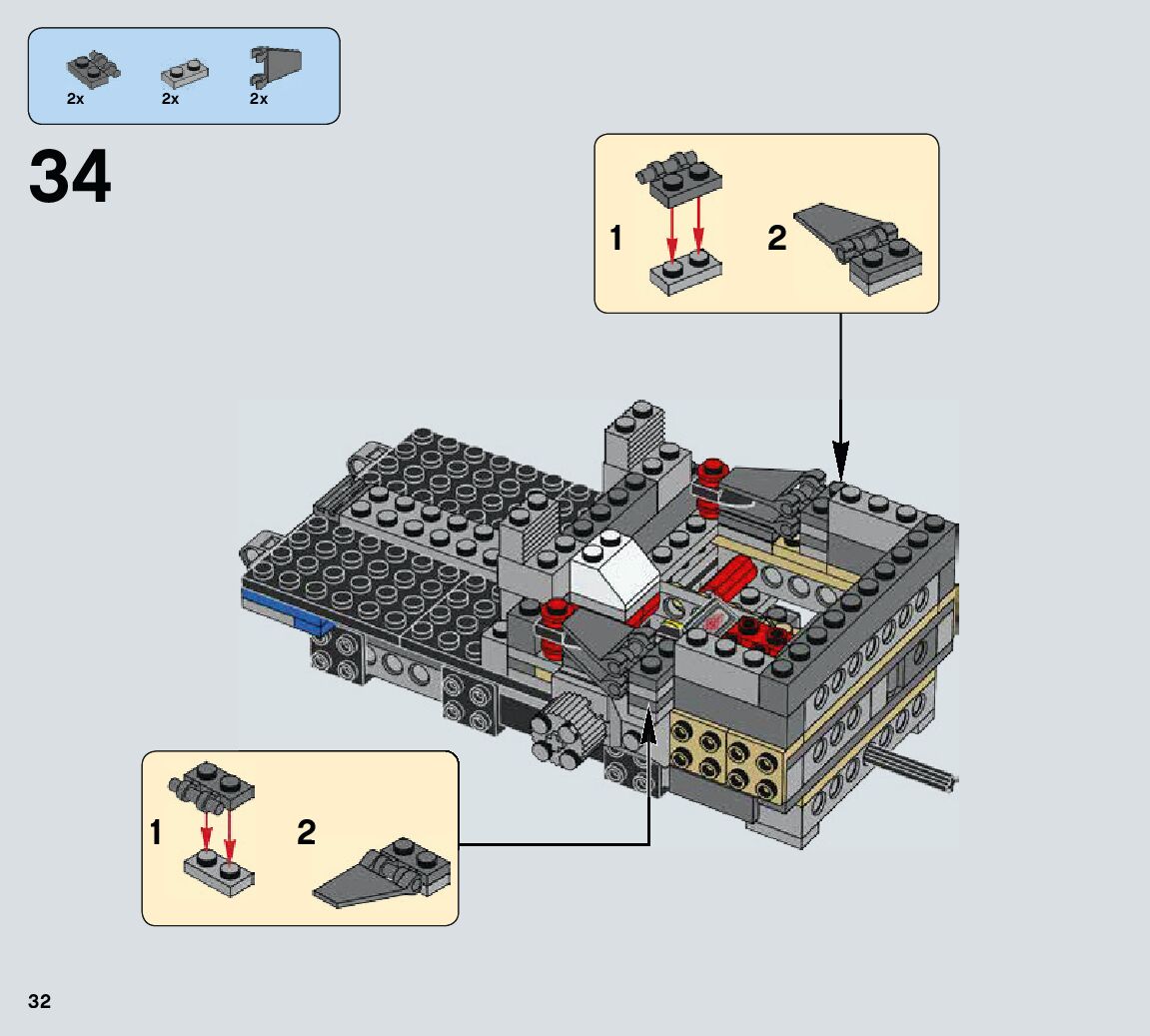 2x 2x 2x

34

1 2

1 2

32