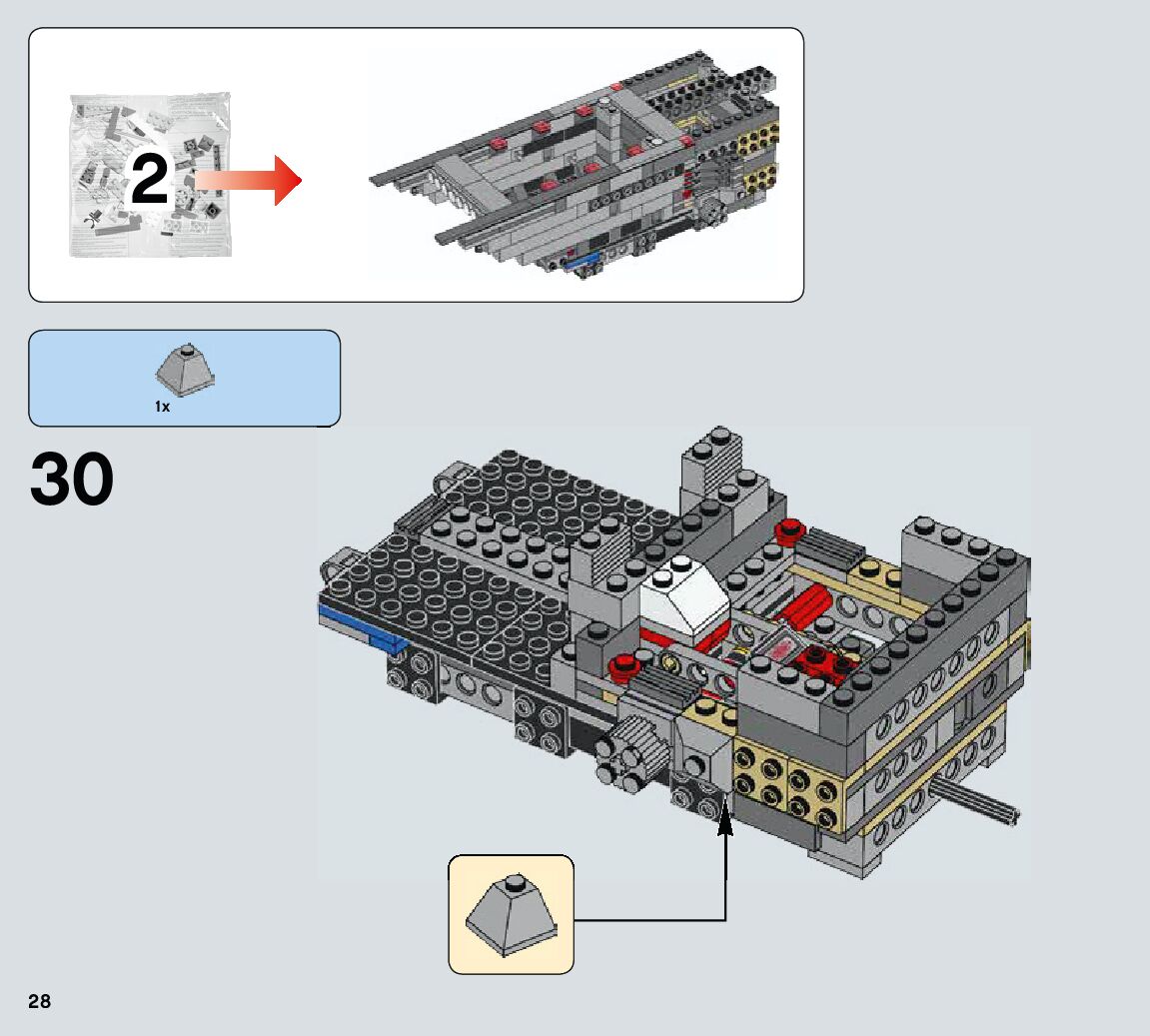 2

1x

30

28