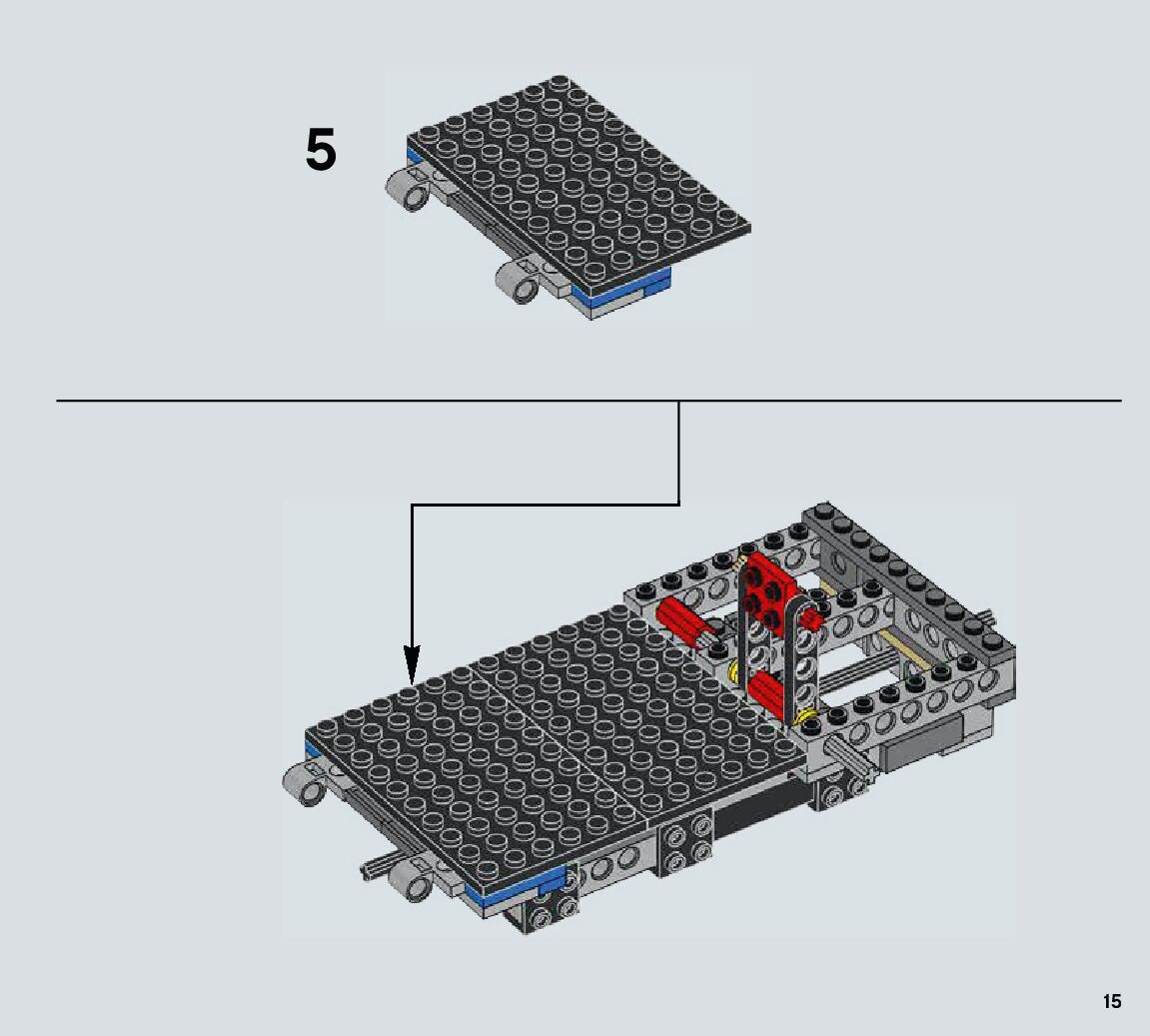 5

15