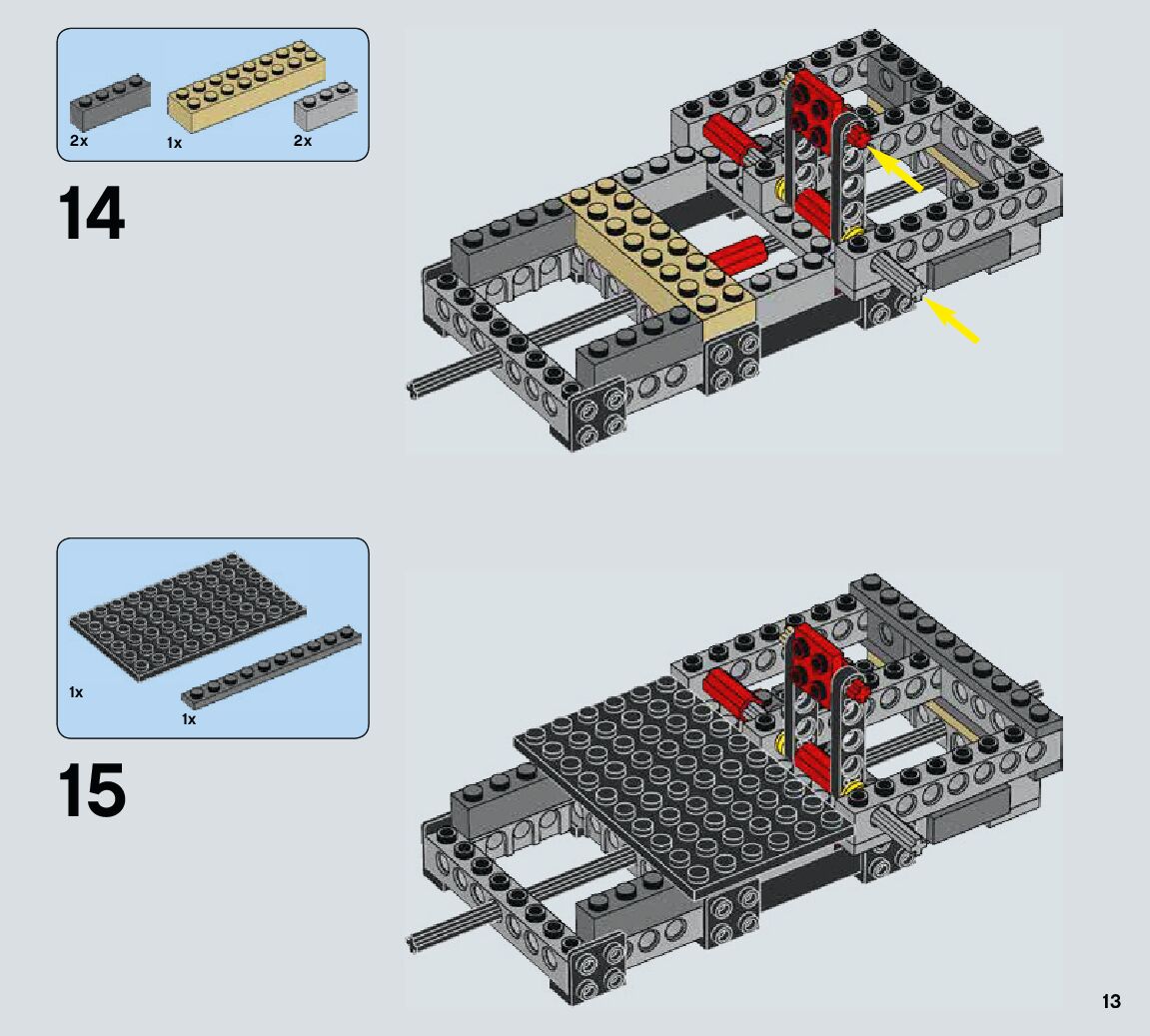 2x
1x
2x

14

1x
1x

15

13