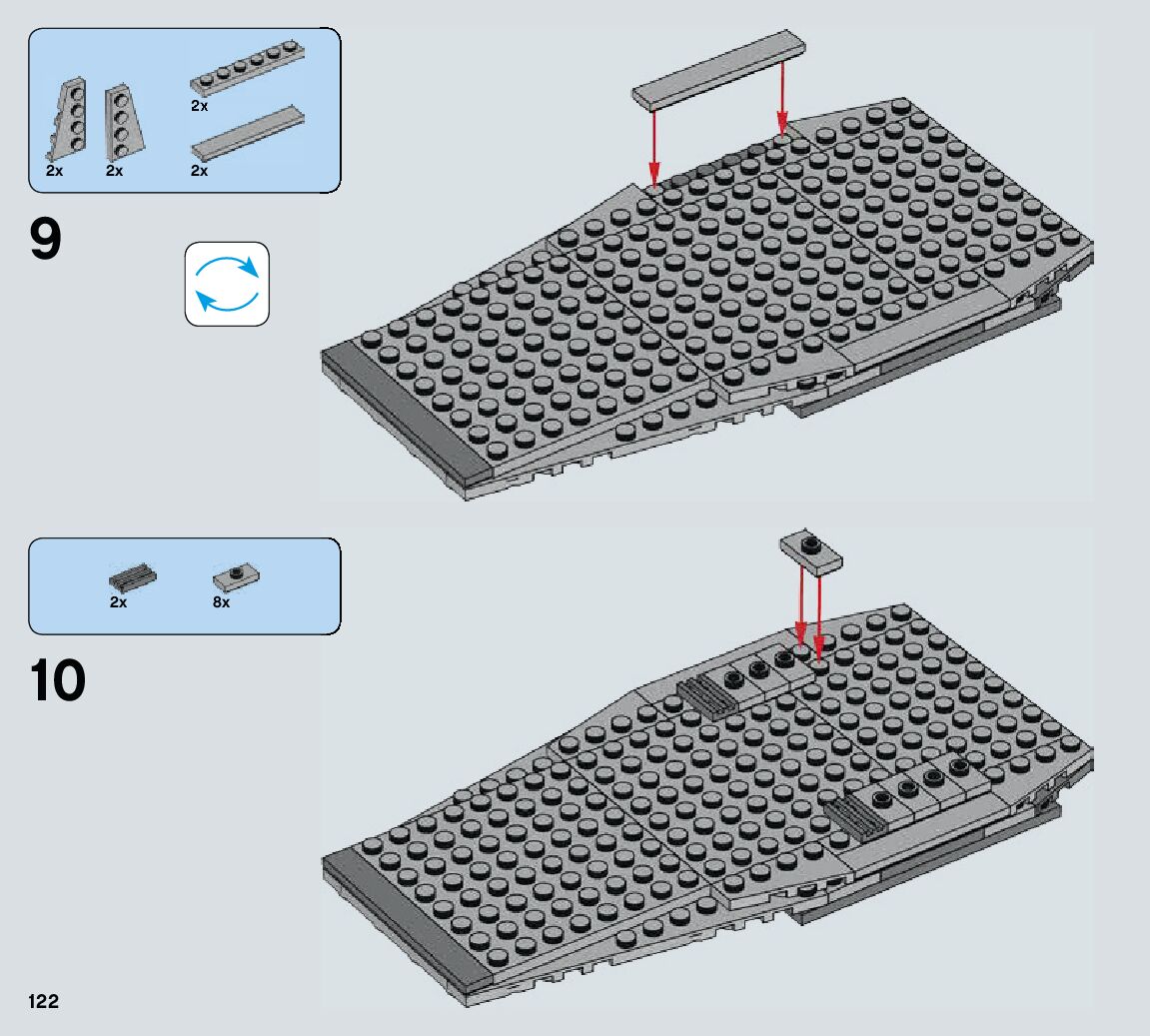 2x 2x 2x 2x

9

2x 8x

10

122