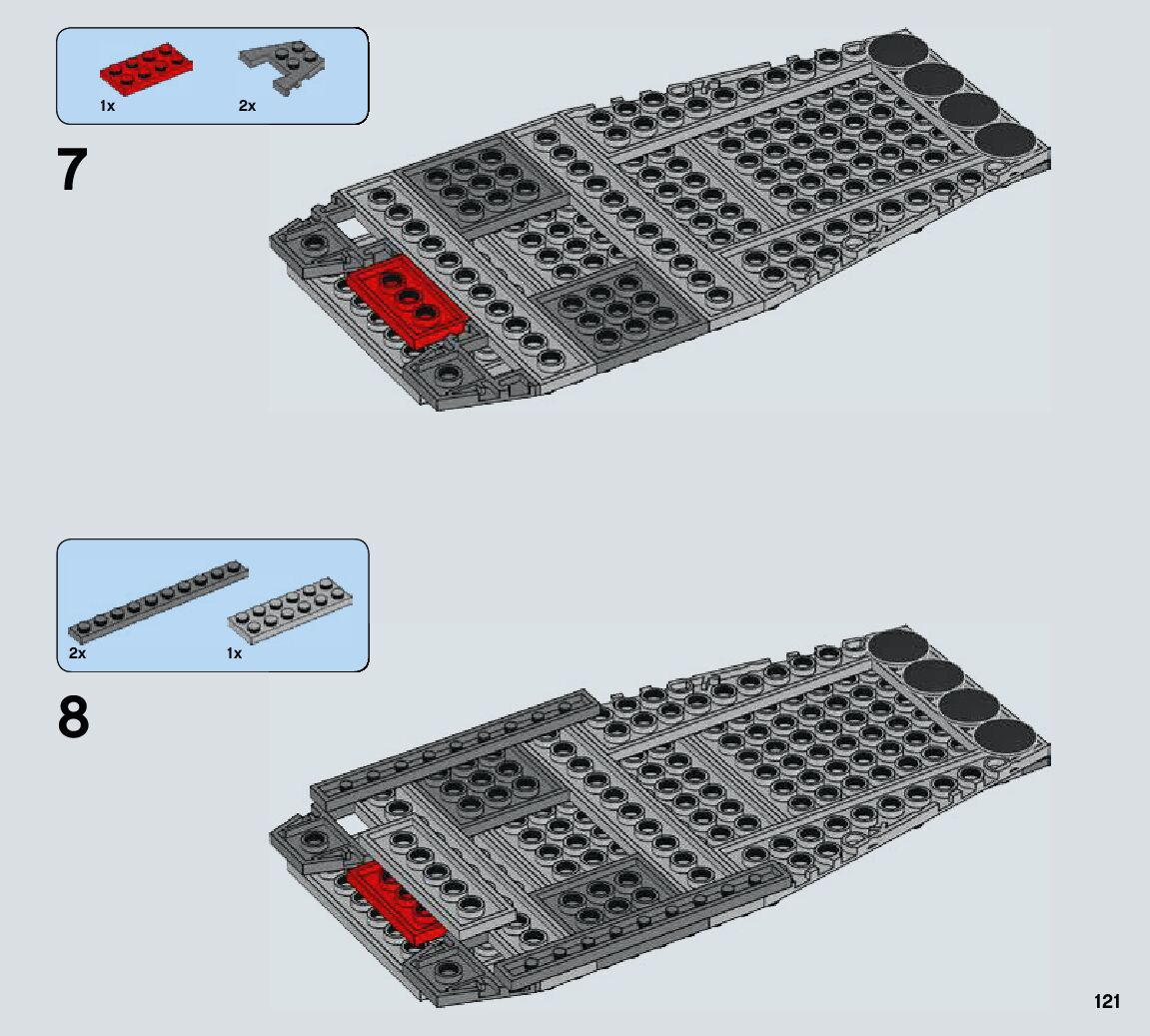 1x

2x

7

2x

1x

8

121