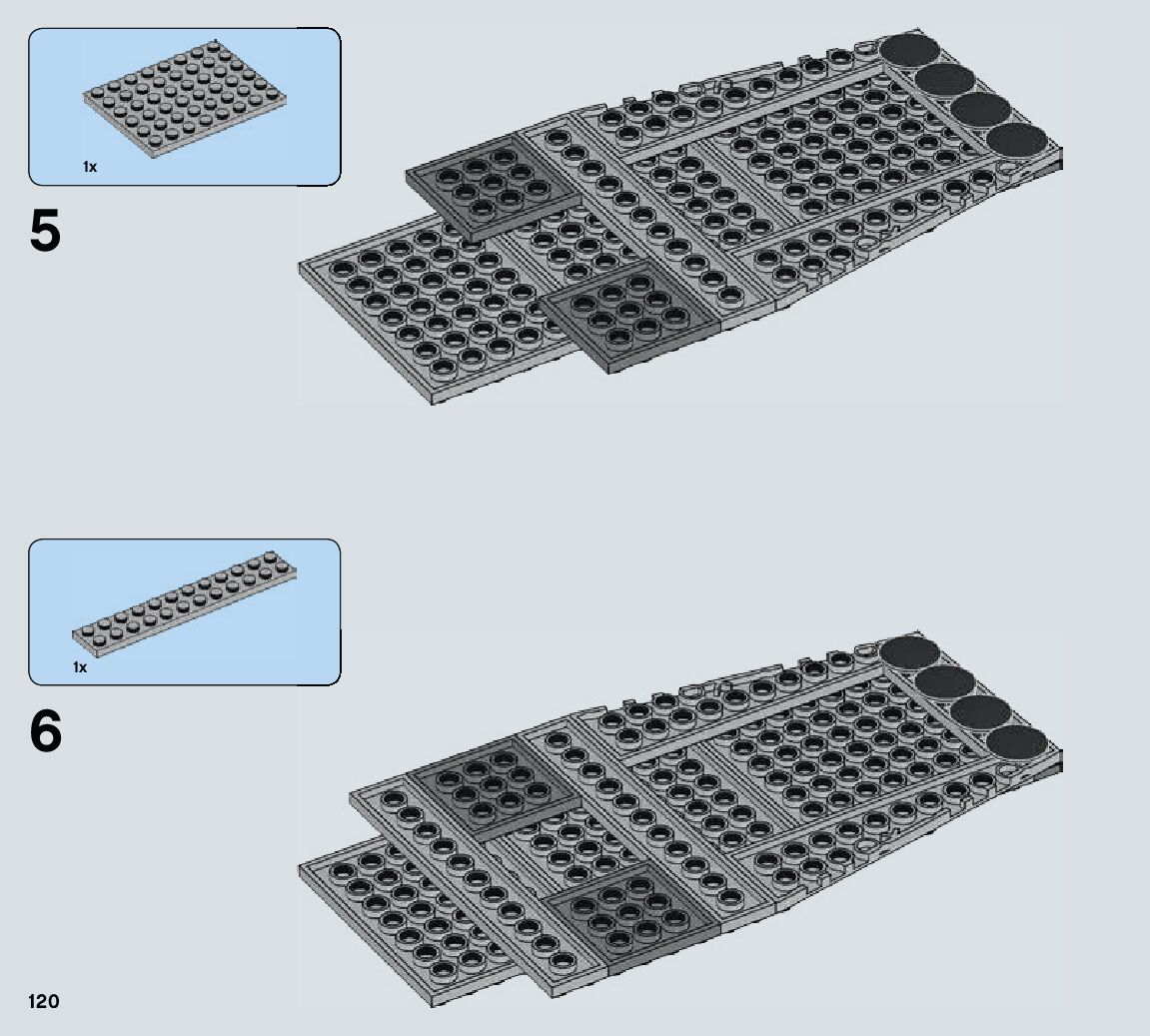 1x

5

1x

6

120