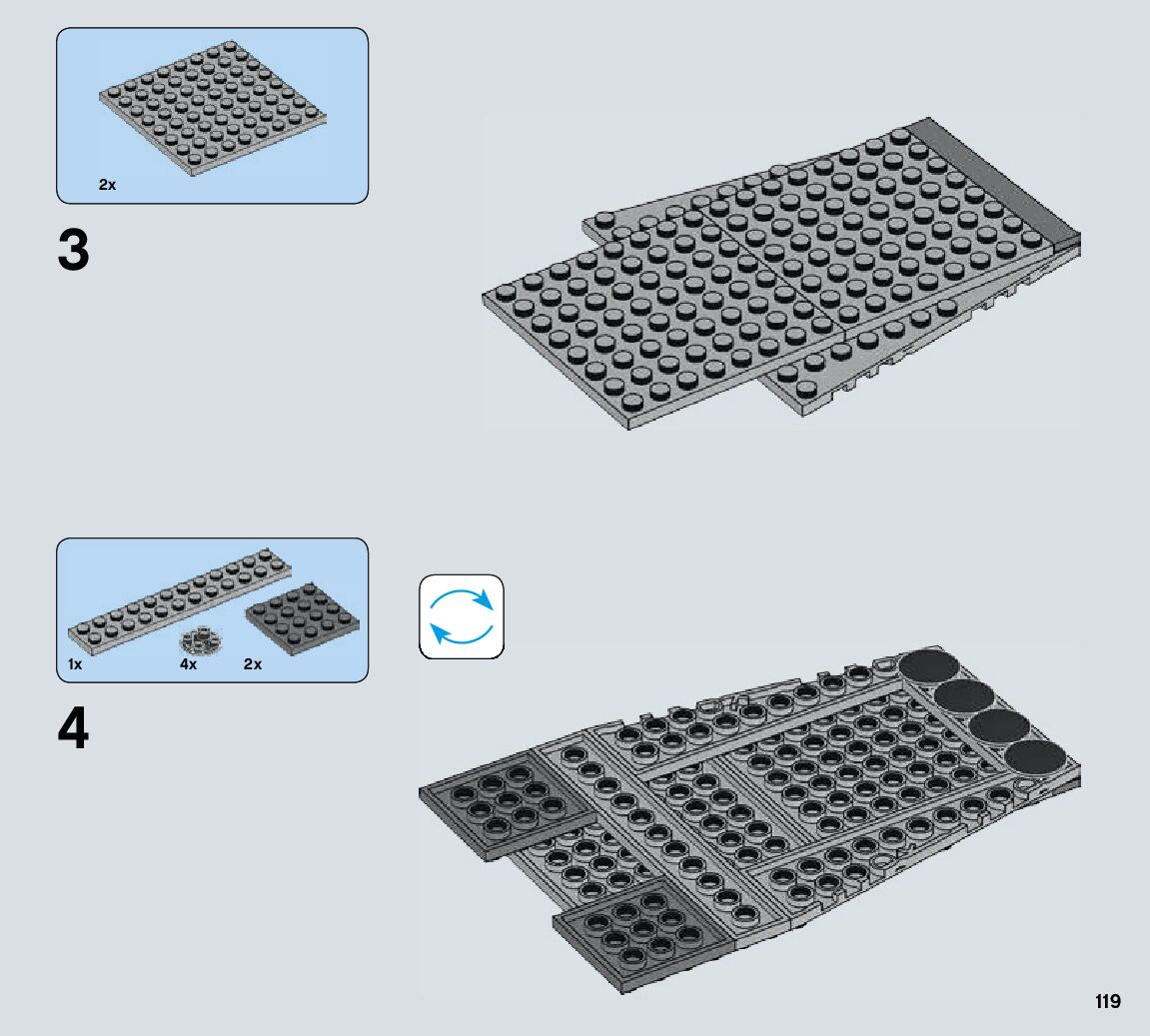 2x

3

1x 4x 2x

4

119