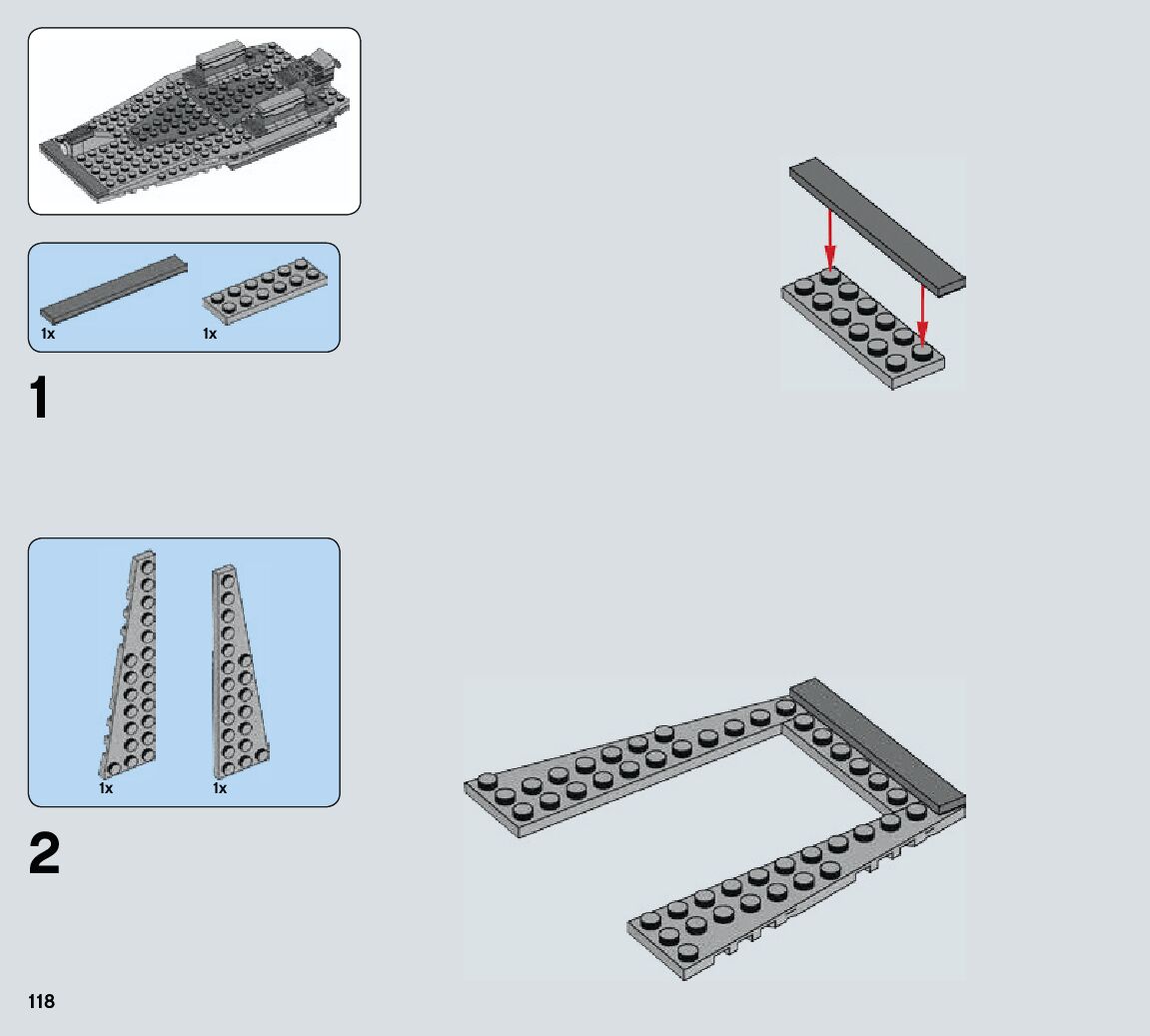 1x
1x

1

1x
1x

2

118