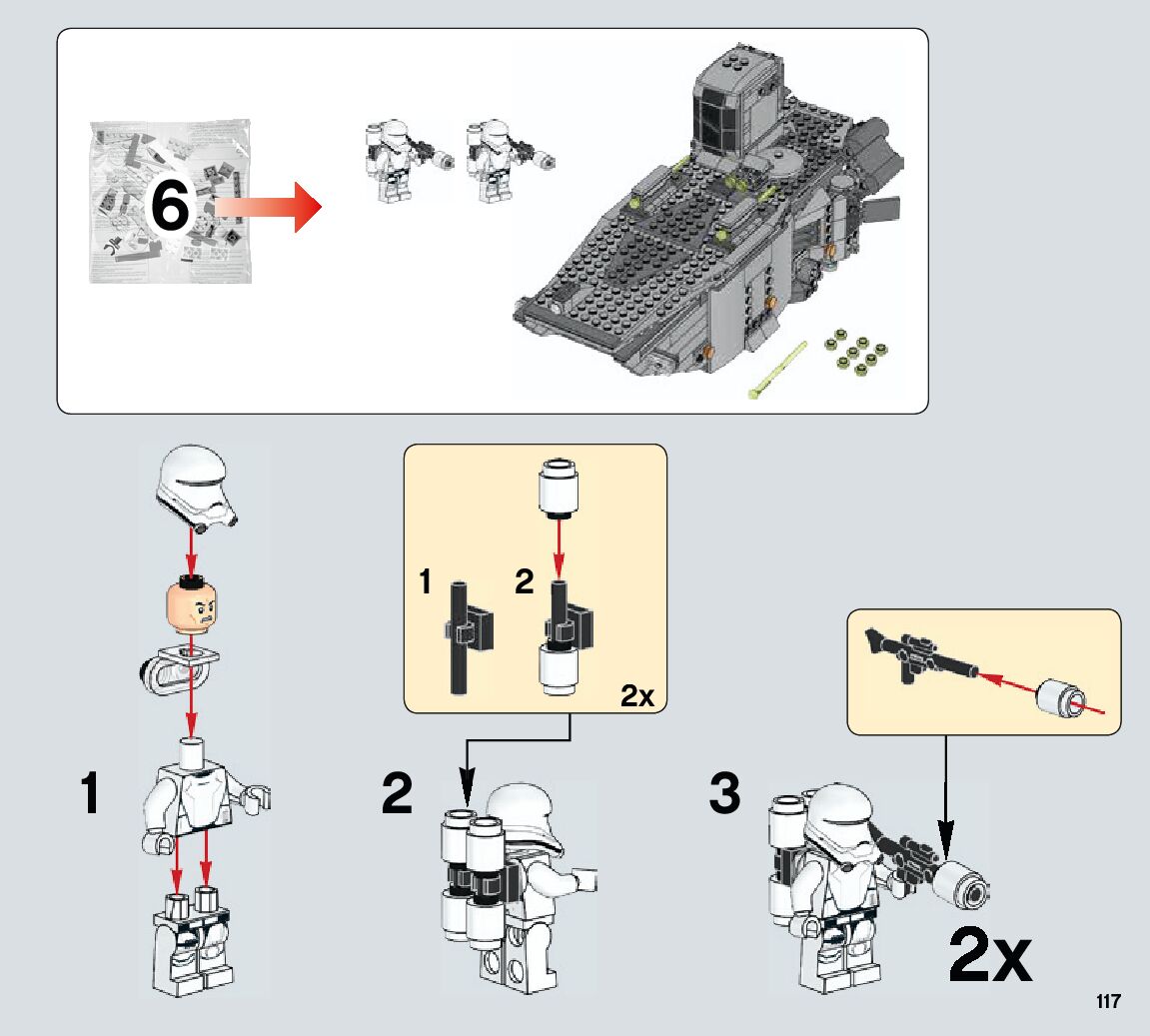 6

1

1

2

2x

2

3

2x

117