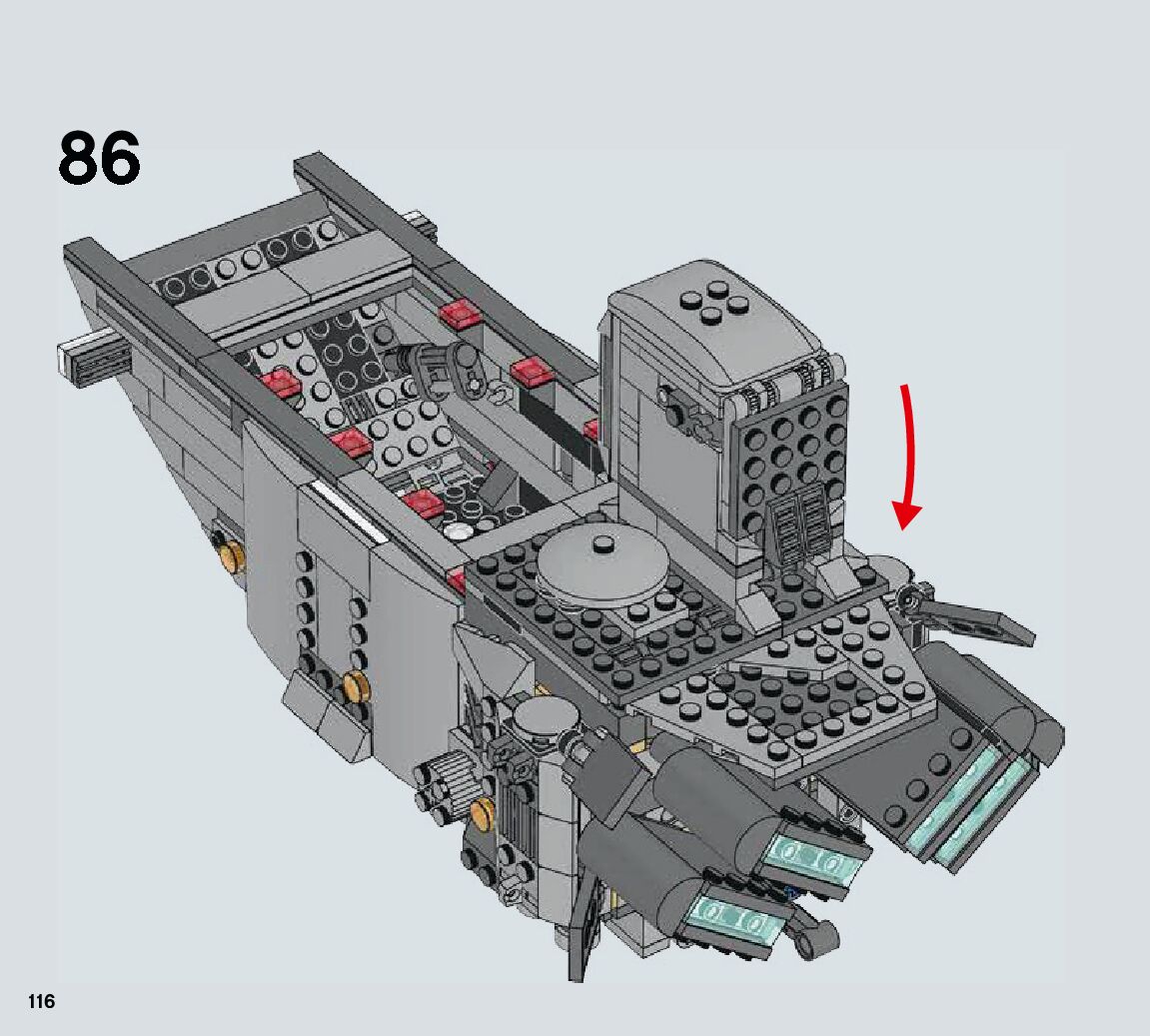 86

116