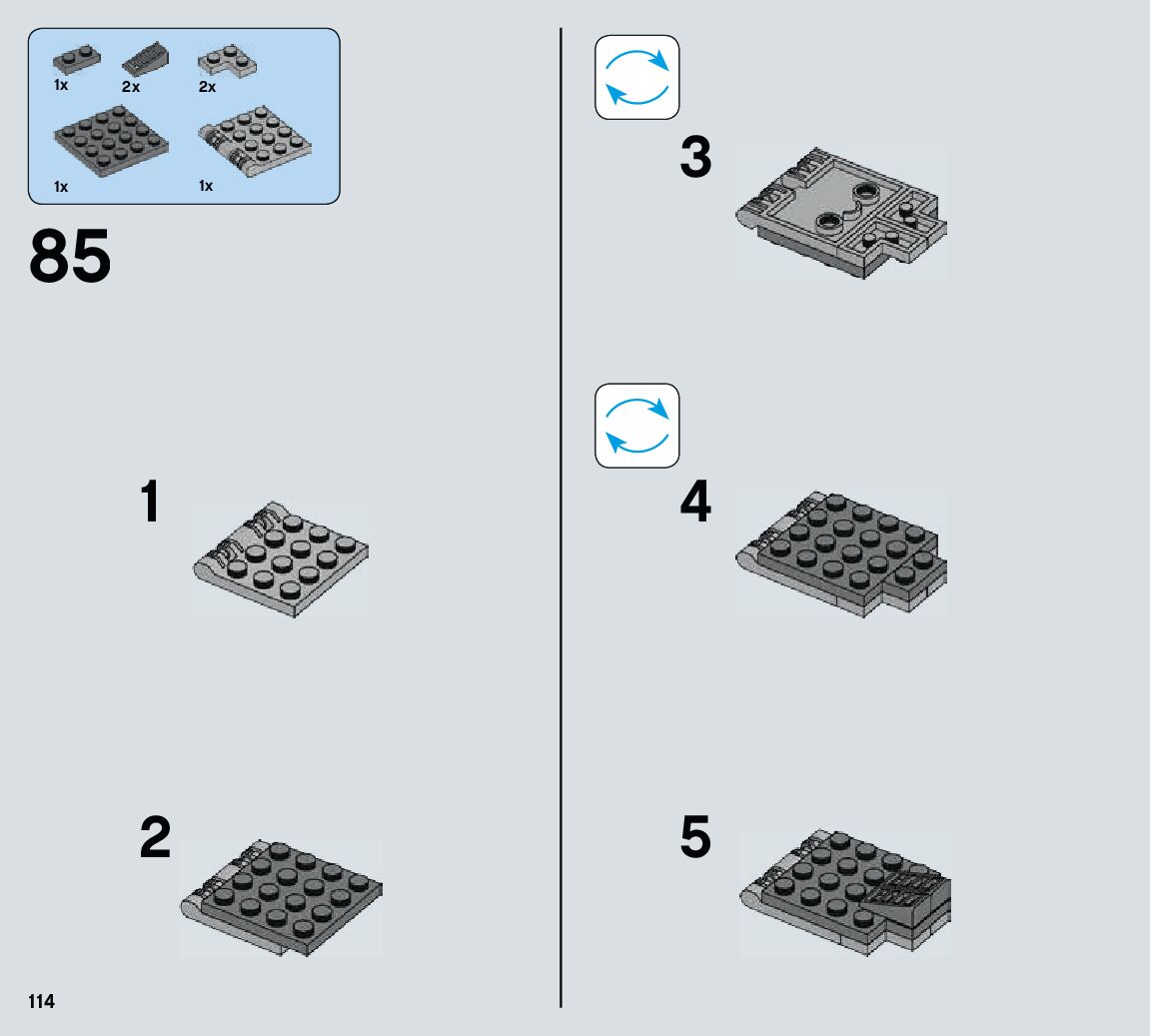 1x
2x
2x
1x
1x

85

1

2

3

4

5

114