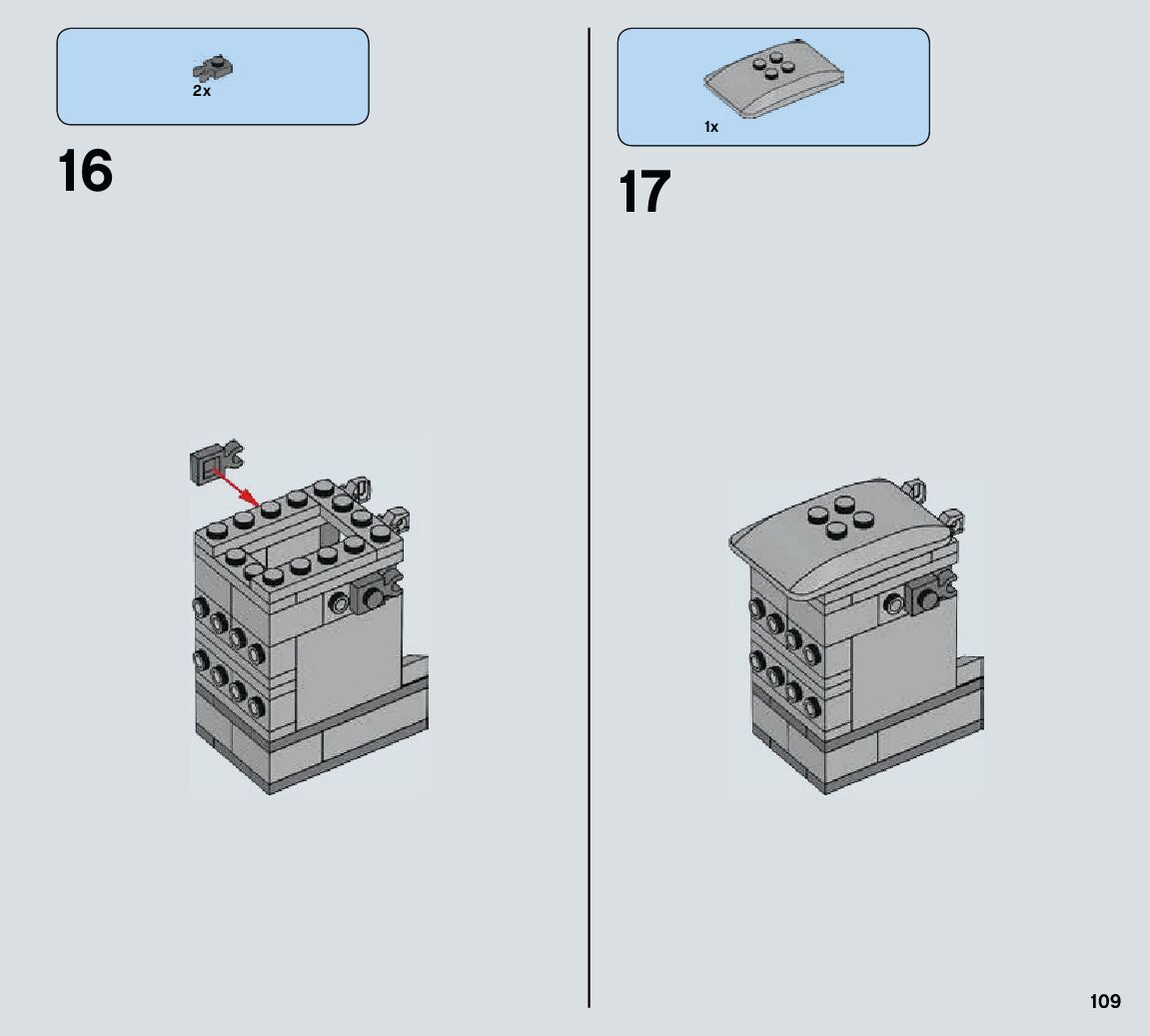 2x

16

1x

17

109