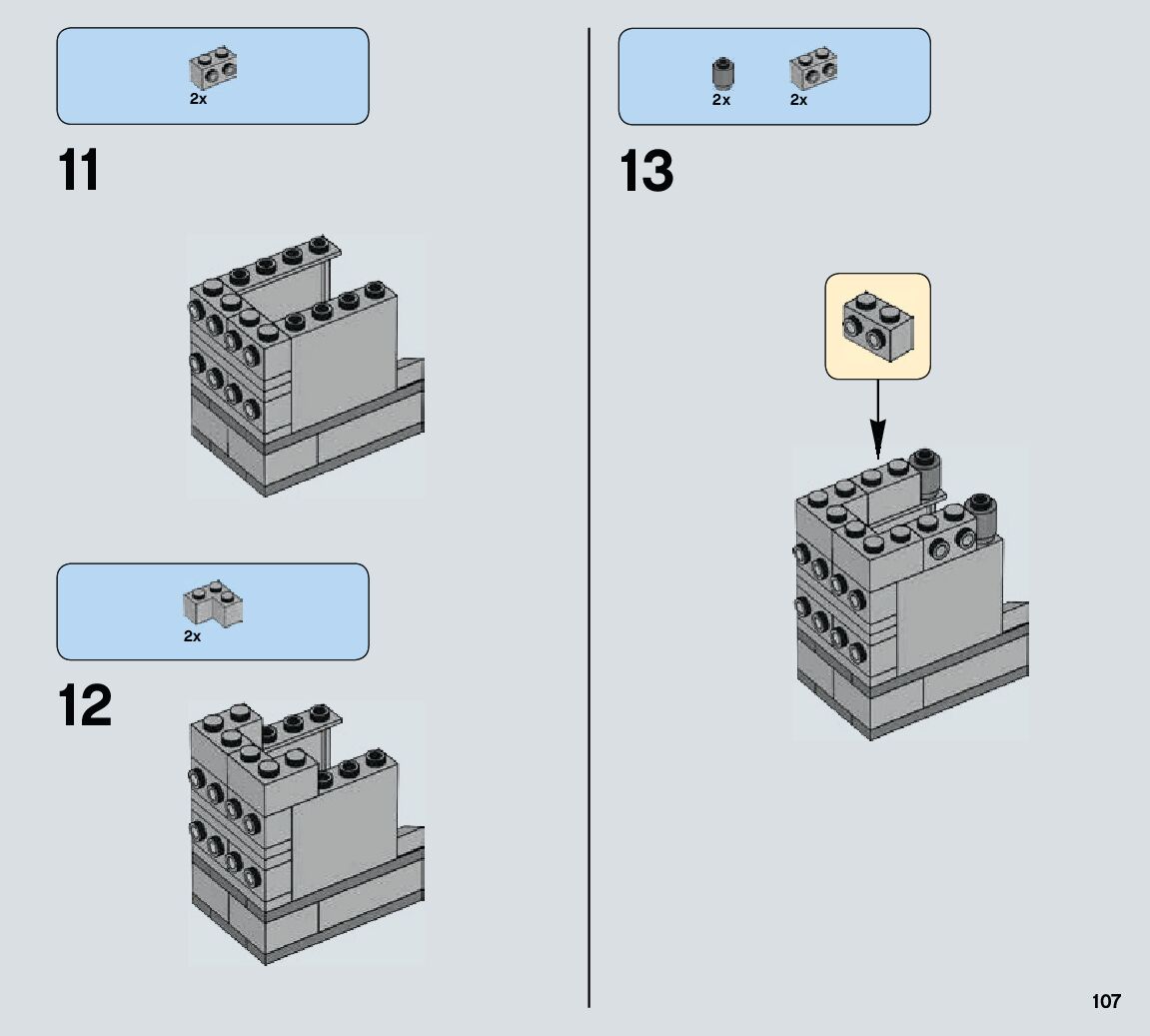 2x

11

2x

12

2x 2x

13

107