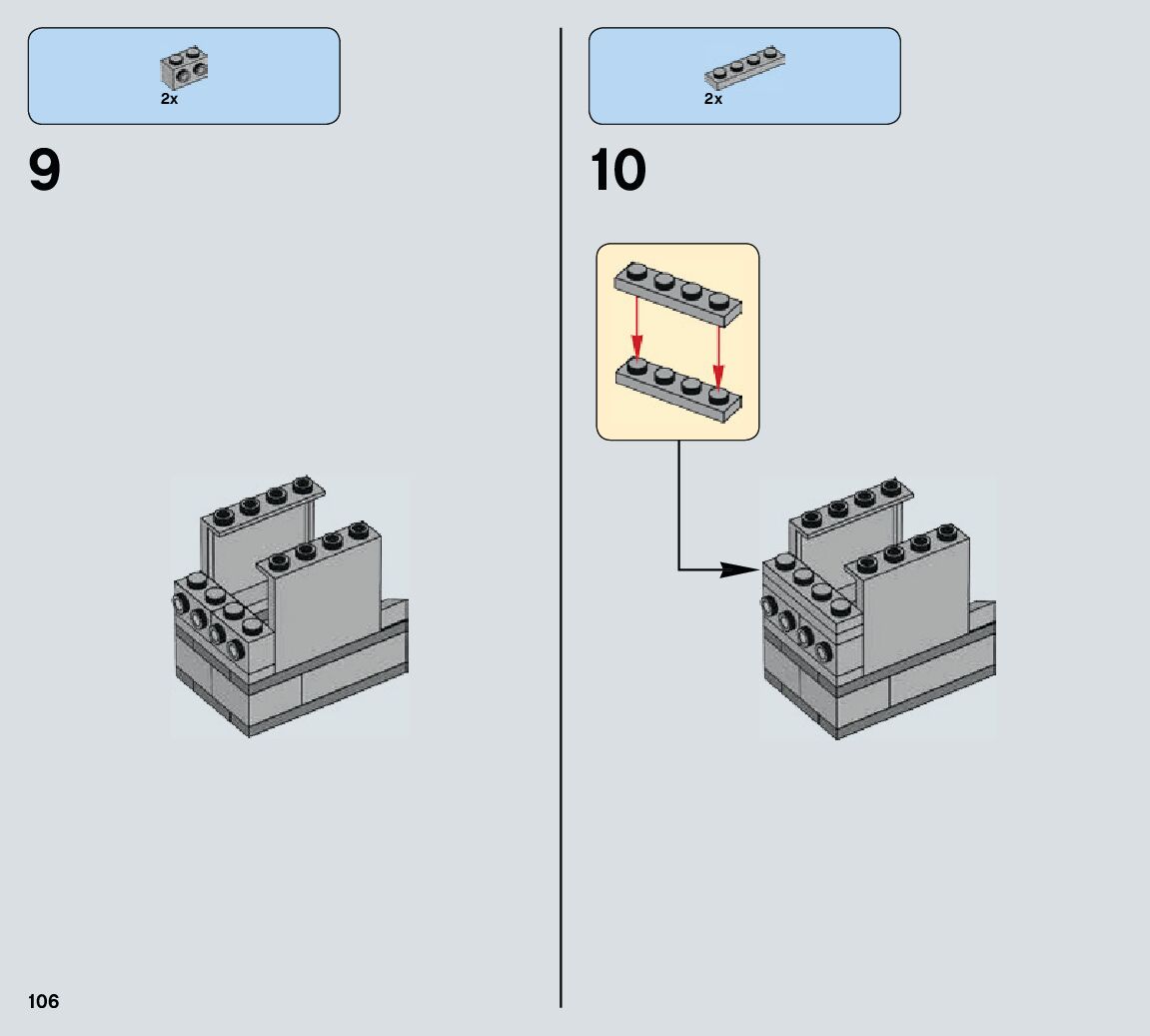 2x

9

2x

10

106