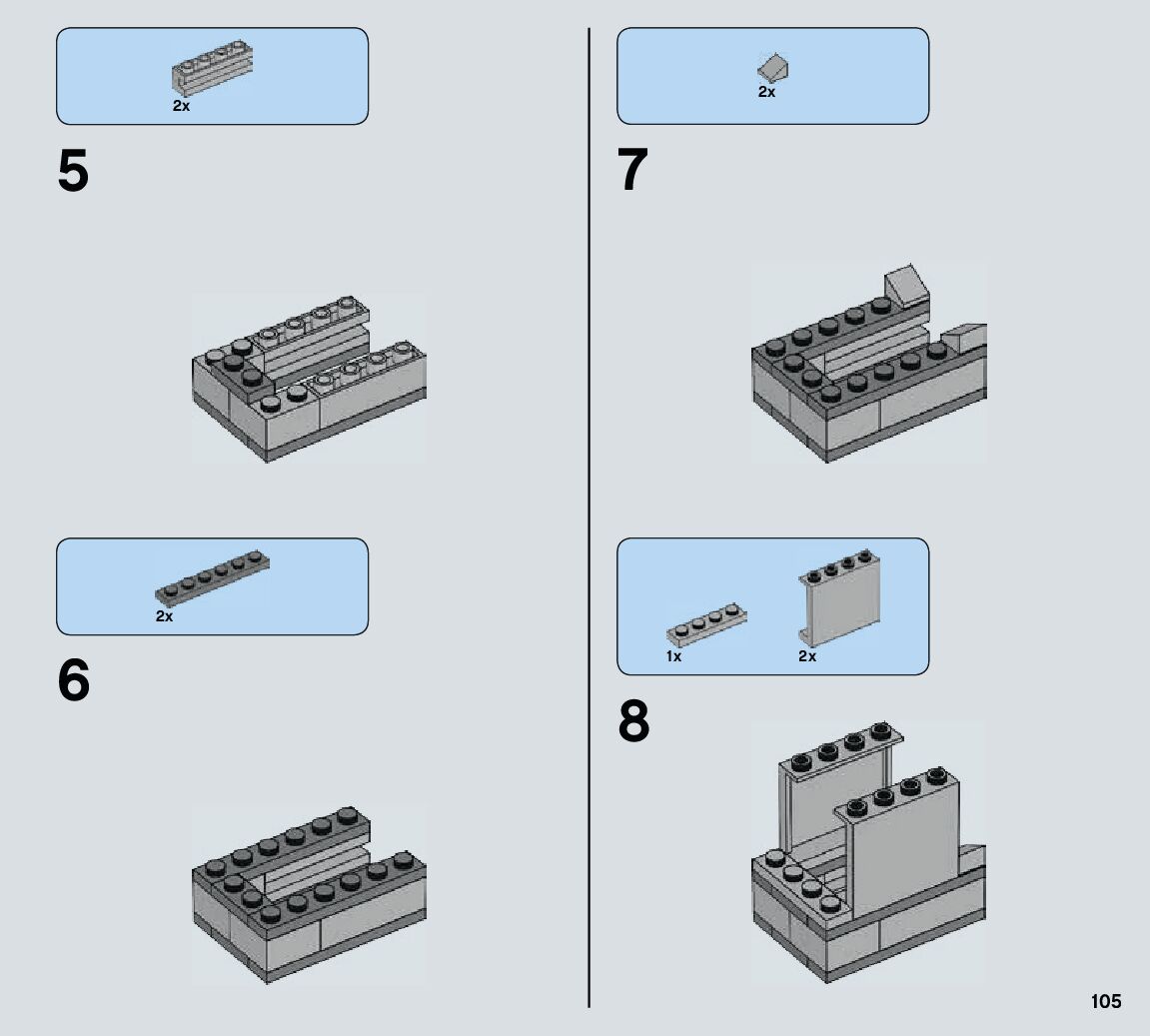 2x

5

2x

6

2x

7

1x

2x

8

105